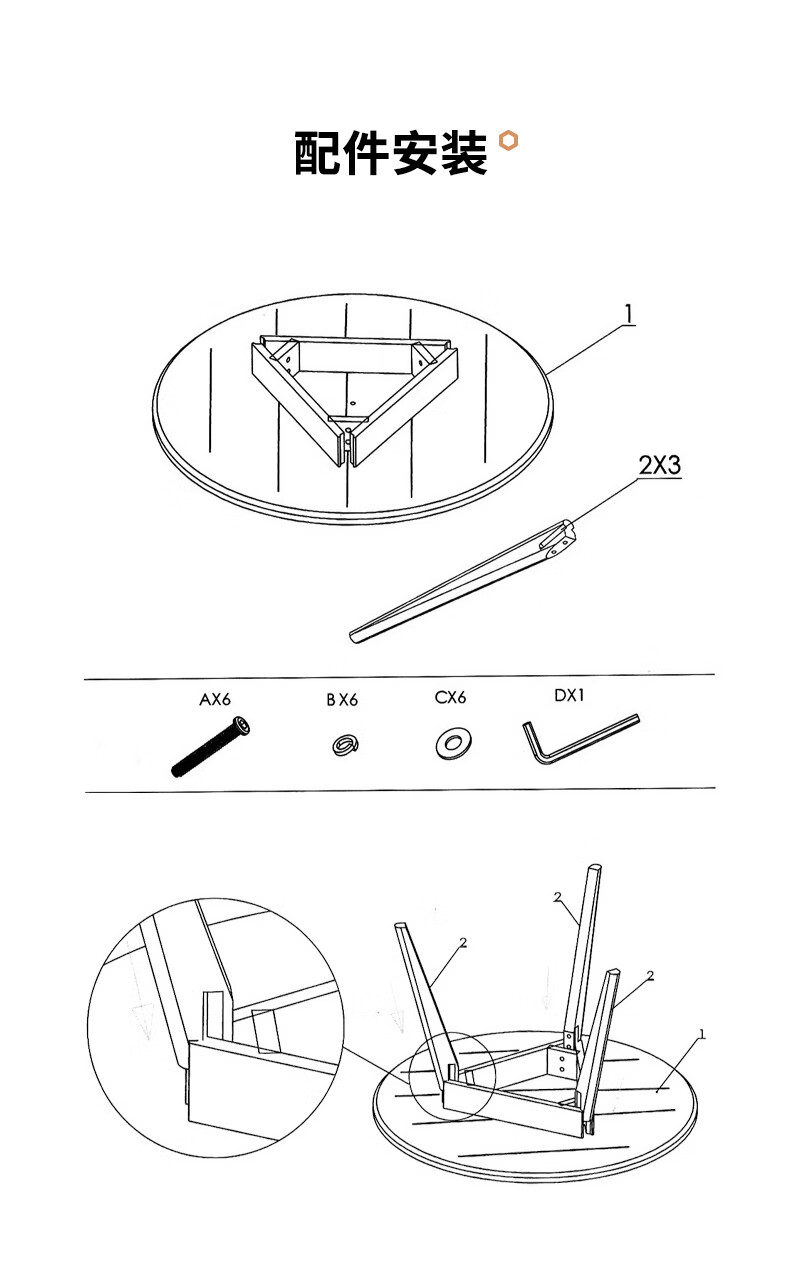 配件安装

1

2X3

AX6

B X6

CX6

DX1

2

2

2

1