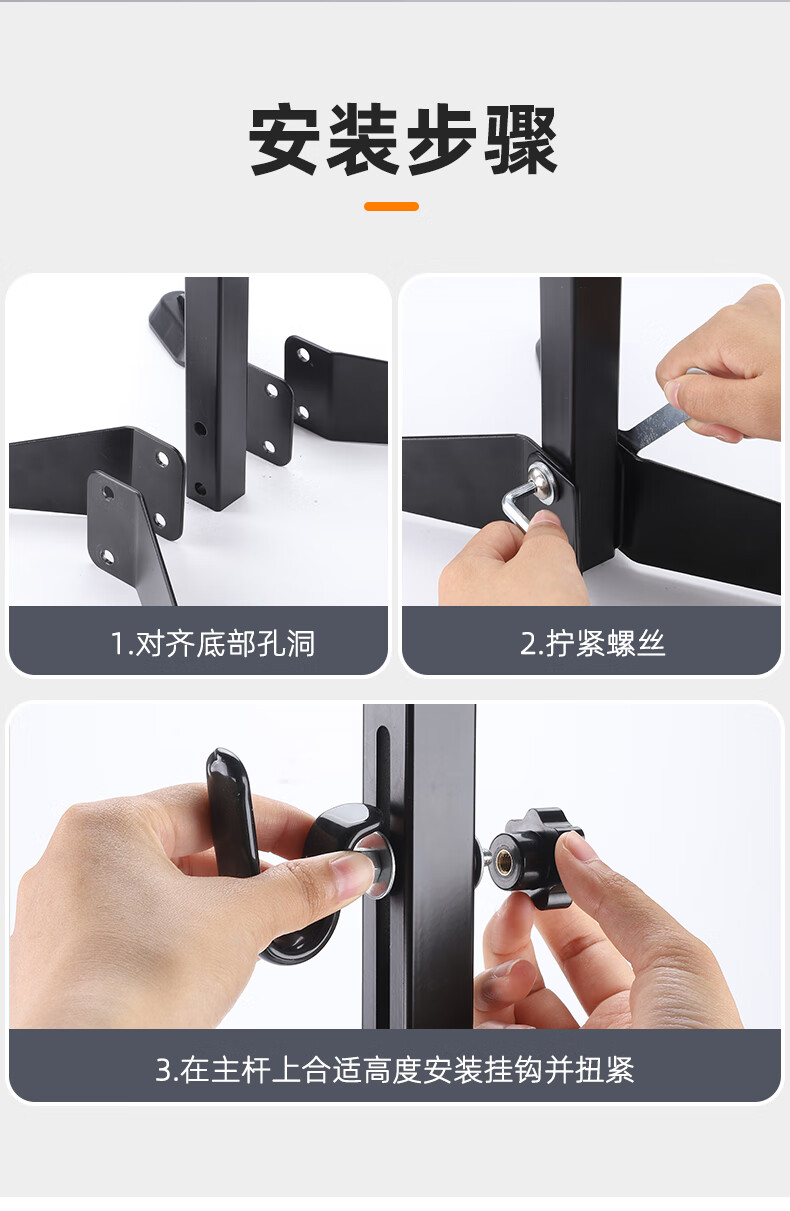 安装步骤

1.对齐底部孔洞

2.拧紧螺丝

3.在主杆上合适高度安装挂钩并扭紧