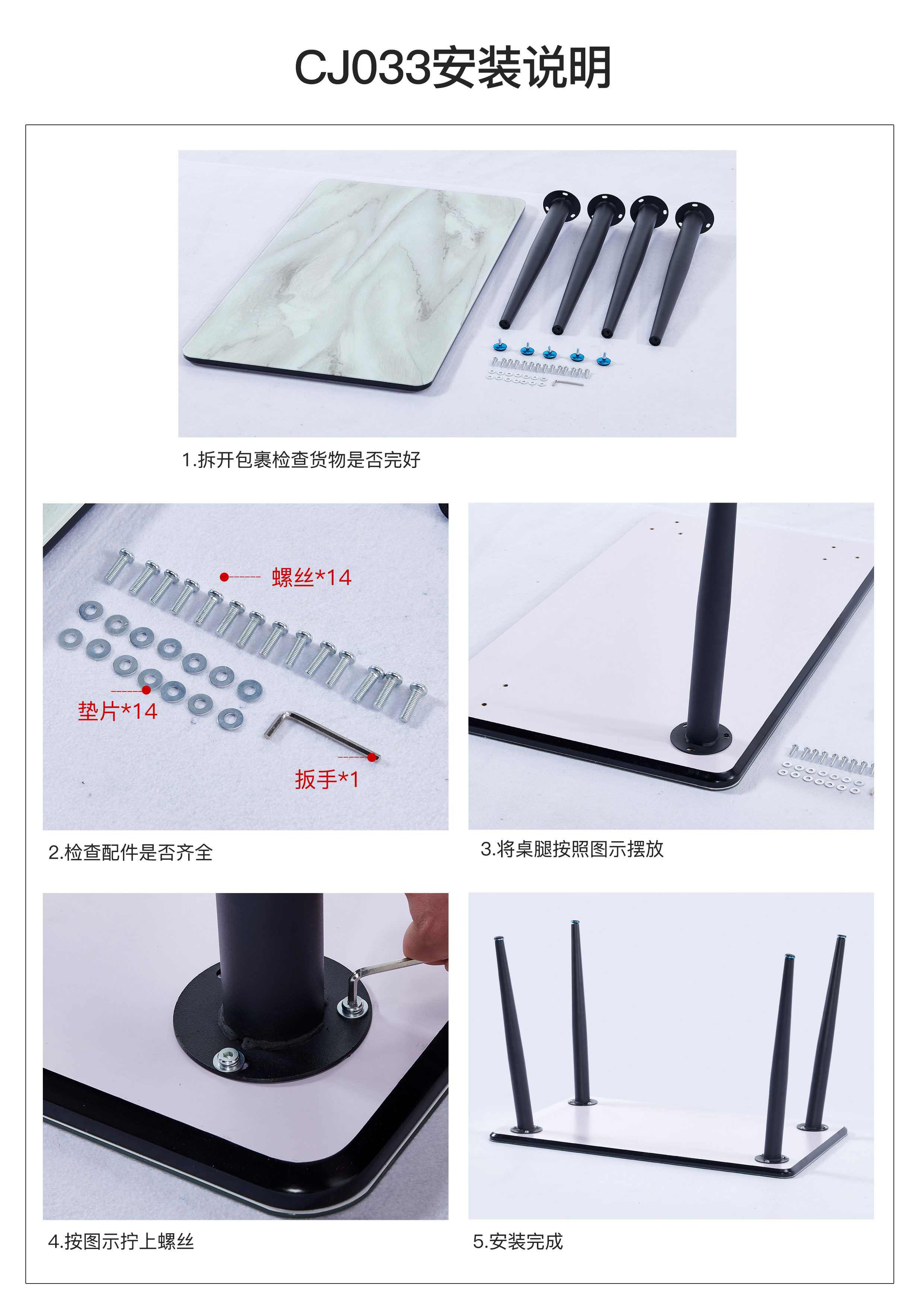 CJ033安装说明

1.拆开包裹检查货物是否完好

螺丝*14

垫片*14

扳手*1

2.检查配件是否齐全

3.将桌腿按照图示摆放

4.按图示拧上螺丝

5.安装完成