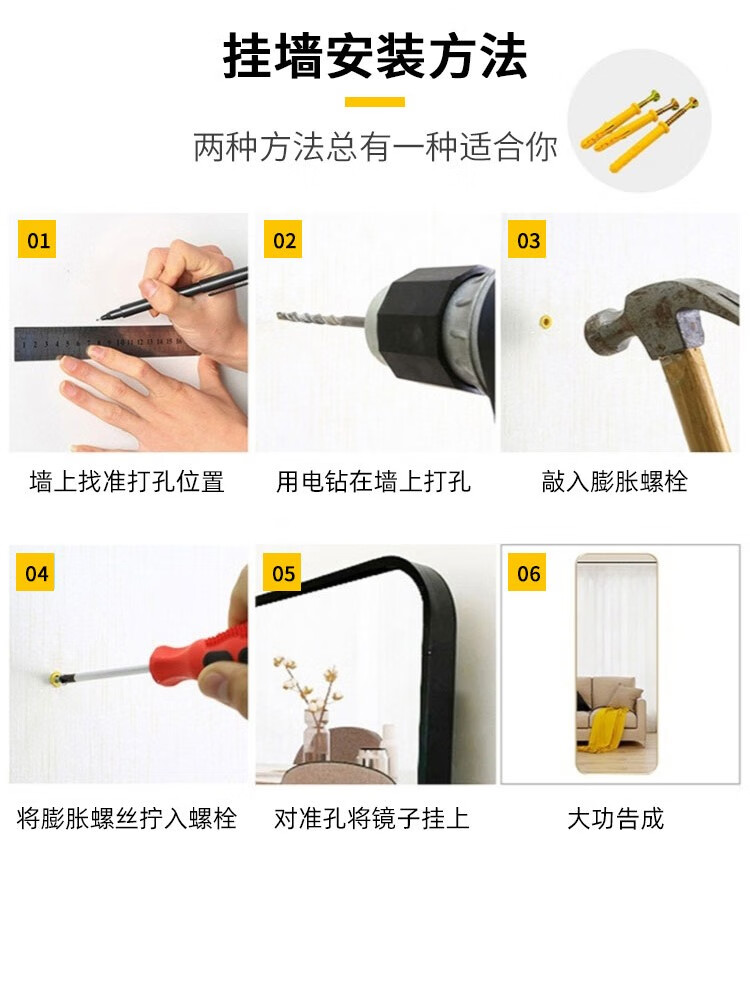 挂墙安装方法

两种方法总有一种适合你

01

墙上找准打孔位置

02

用电钻在墙上打孔

03

敲入膨胀螺栓

04

将膨胀螺丝拧入螺栓

05

对准孔将镜子挂上

06

大功告成