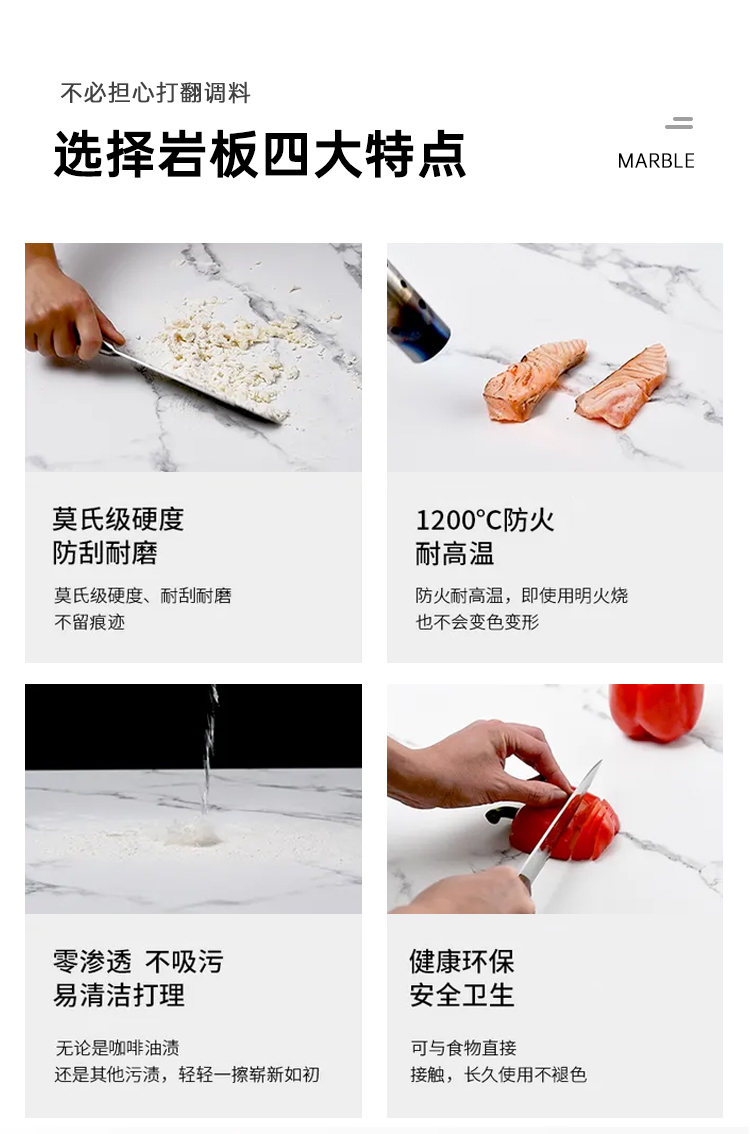 不必担心打翻调料

选择岩板四大特点

MARBLE

莫氏级硬度
防刮耐磨

莫氏级硬度、耐刮耐磨
不留痕迹

1200°C防火
耐高温

防火耐高温，即使用明火烧
也不会变色变形

零渗透 不吸污
易清洁打理

无论是咖啡油渍
还是其他污渍，轻轻一擦崭新如初

健康环保
安全卫生

可与食物直接
接触，长久使用不褪色