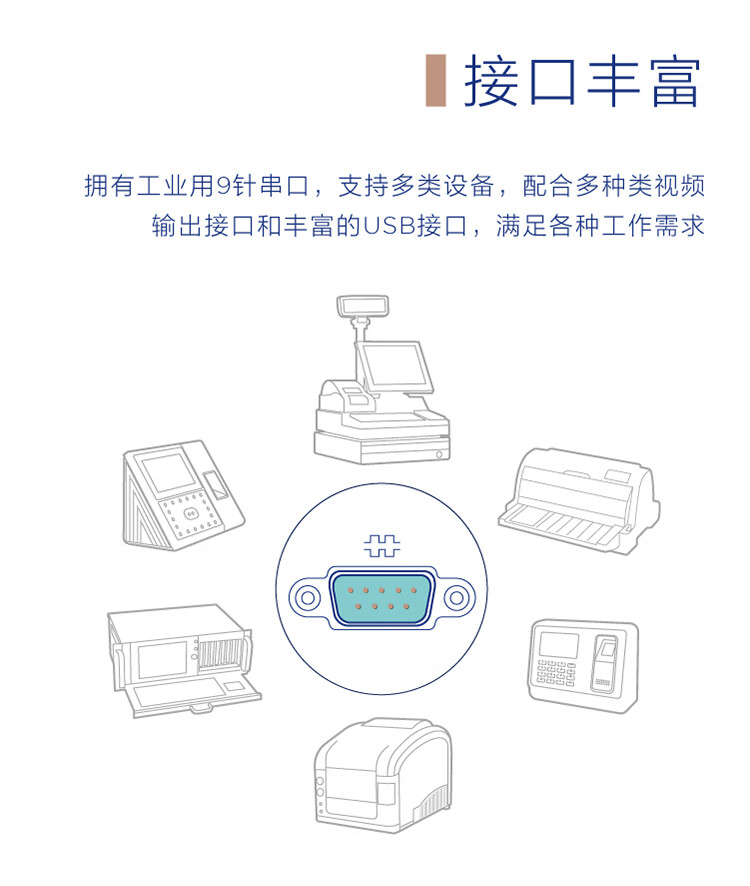 接口丰富

拥有工业用9针串口，支持多类设备，配合多种类视频输出接口和丰富的USB接口，满足各种工作需求