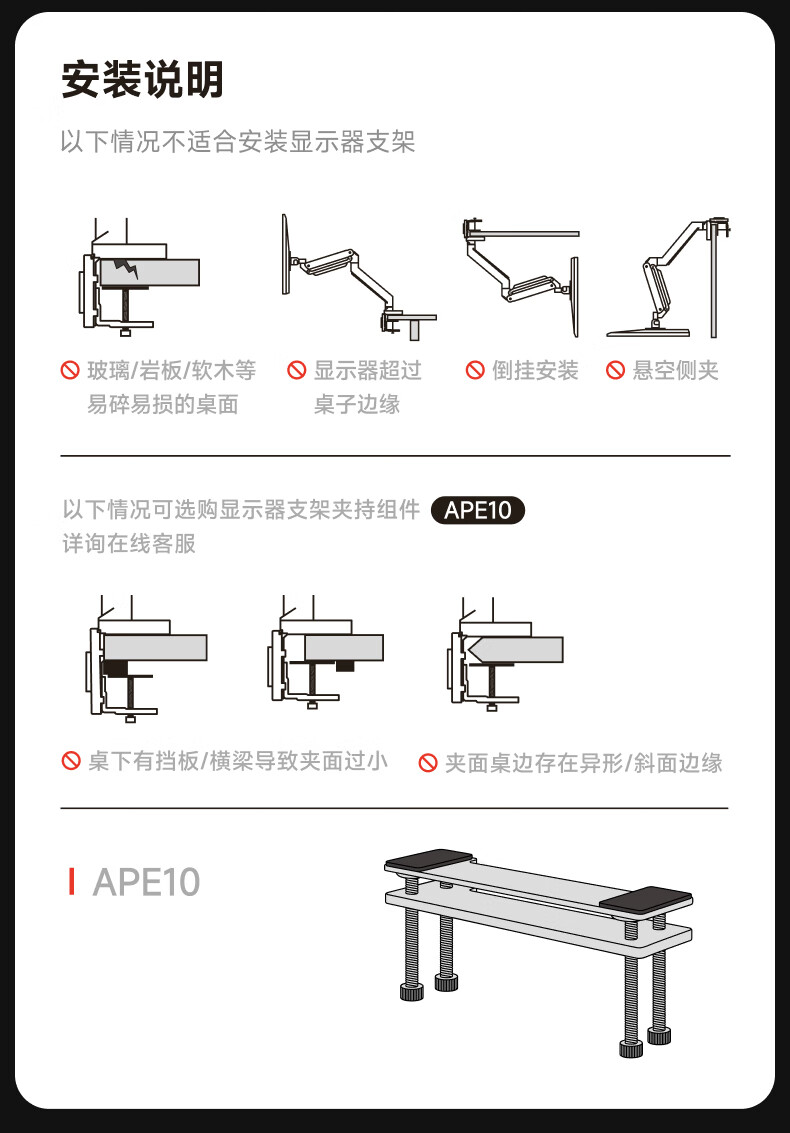 安装说明

以下情况不适合安装显示器支架

玻璃/岩板/软木等易碎易损的桌面

显示器超过桌子边缘

倒挂安装

悬空侧夹

以下情况可选购显示器支架夹持组件 APE10
详询在线客服

桌下有挡板/横梁导致夹面过小

夹面桌边存在异形/斜面边缘

APE10