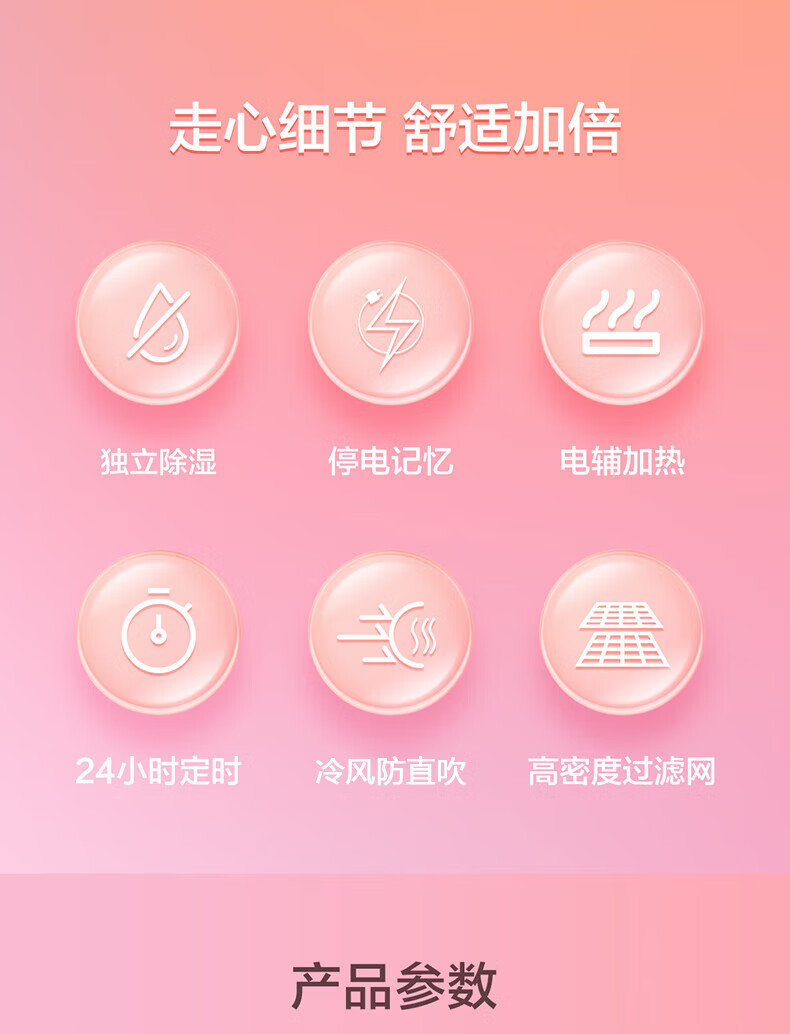 走心细节 舒适加倍

独立除湿

停电记忆

电辅加热

24小时定时

冷风防直吹

高密度过滤网

产品参数