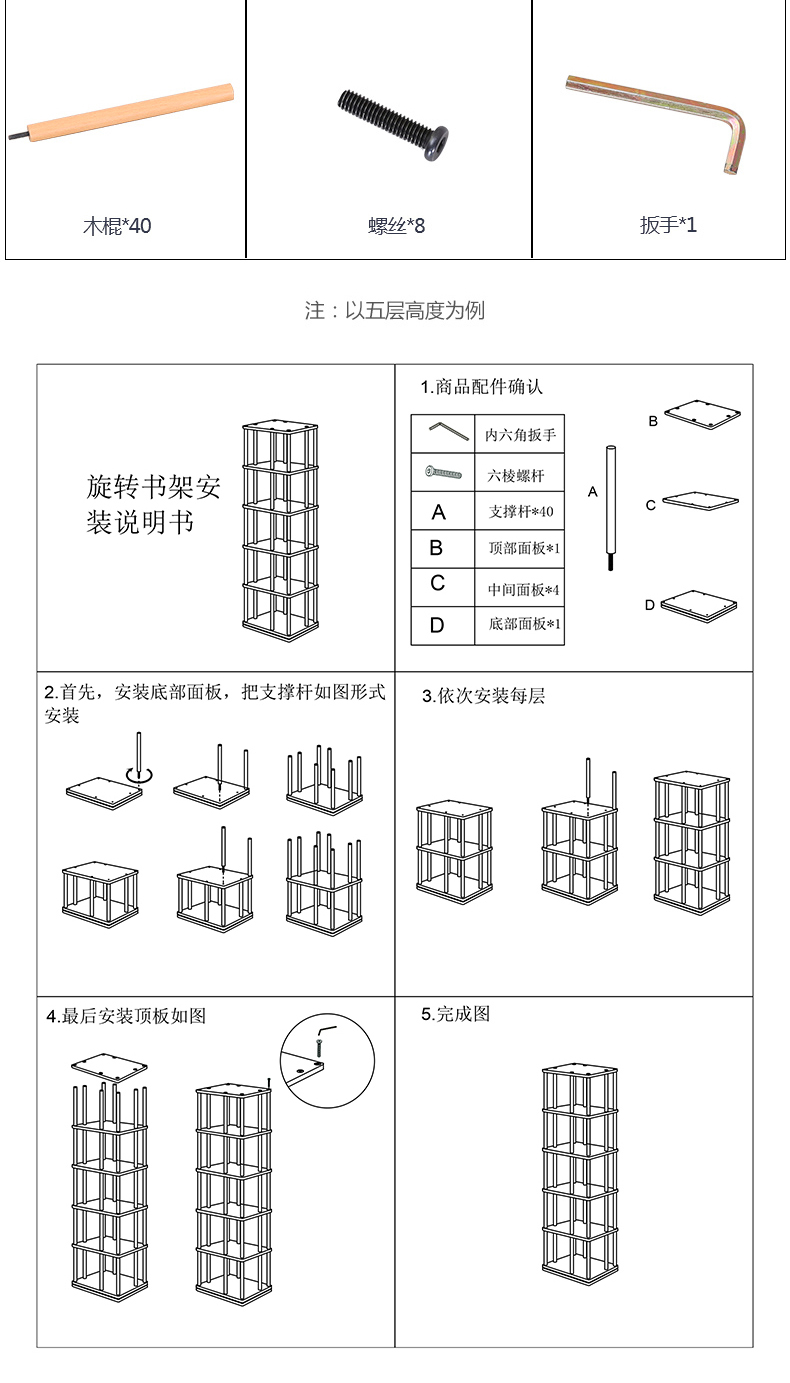 木棍*40

螺丝*8

扳手*1

注：以五层高度为例

旋转书架安装说明书

1.商品配件确认

|  | 内六角扳手 |
|---|---|
|  | 六棱螺杆 |
| A | 支撑杆*40 |
| B | 顶部面板*1 |
| C | 中间面板*4 |
| D | 底部面板*1 |

A

B

C

D

2.首先，安装底部面板，把支撑杆如图形式安装

3.依次安装每层

4.最后安装顶板如图

5.完成图