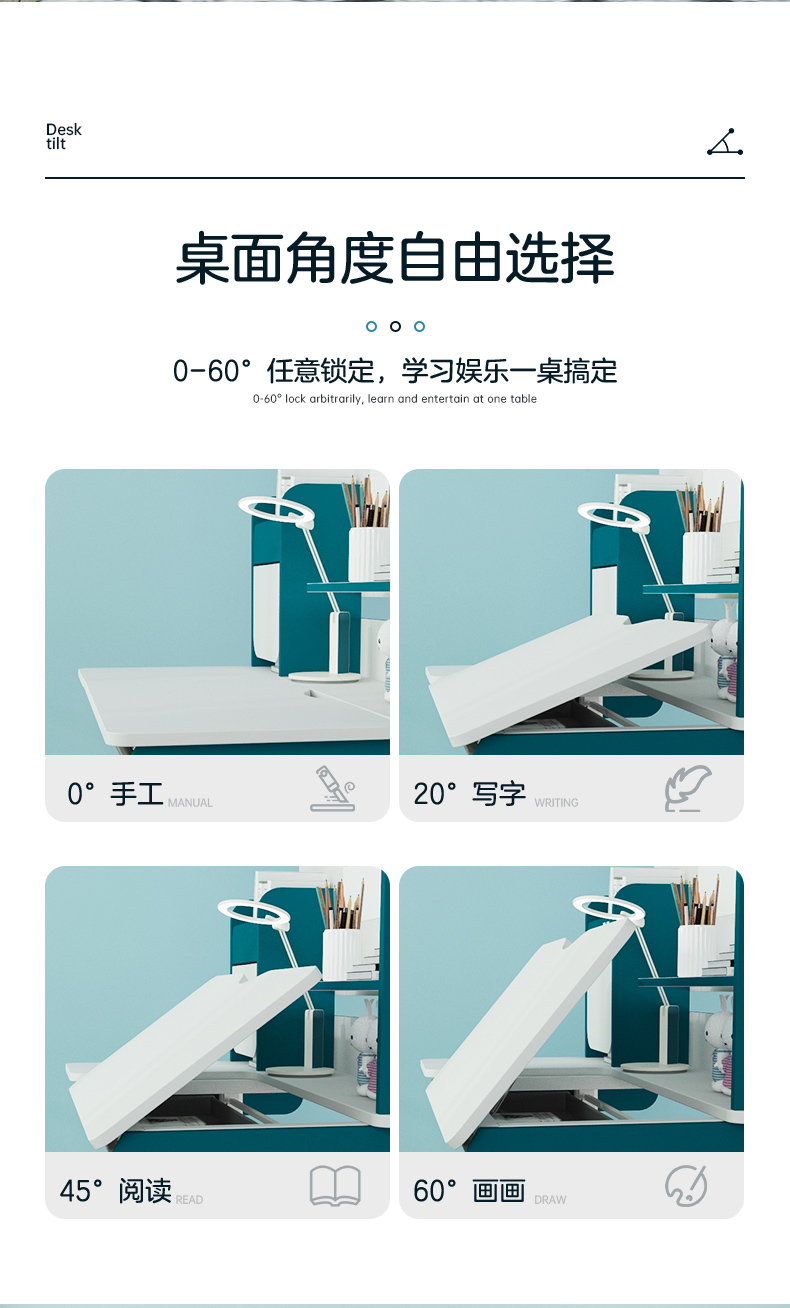 Desk tilt

桌面角度自由选择

0-60° 任意锁定，学习娱乐一桌搞定

0-60° lock arbitrarily, learn and entertain at one table

0° 手工 MANUAL

20° 写字 WRITING

45° 阅读 READ

60° 画画 DRAW