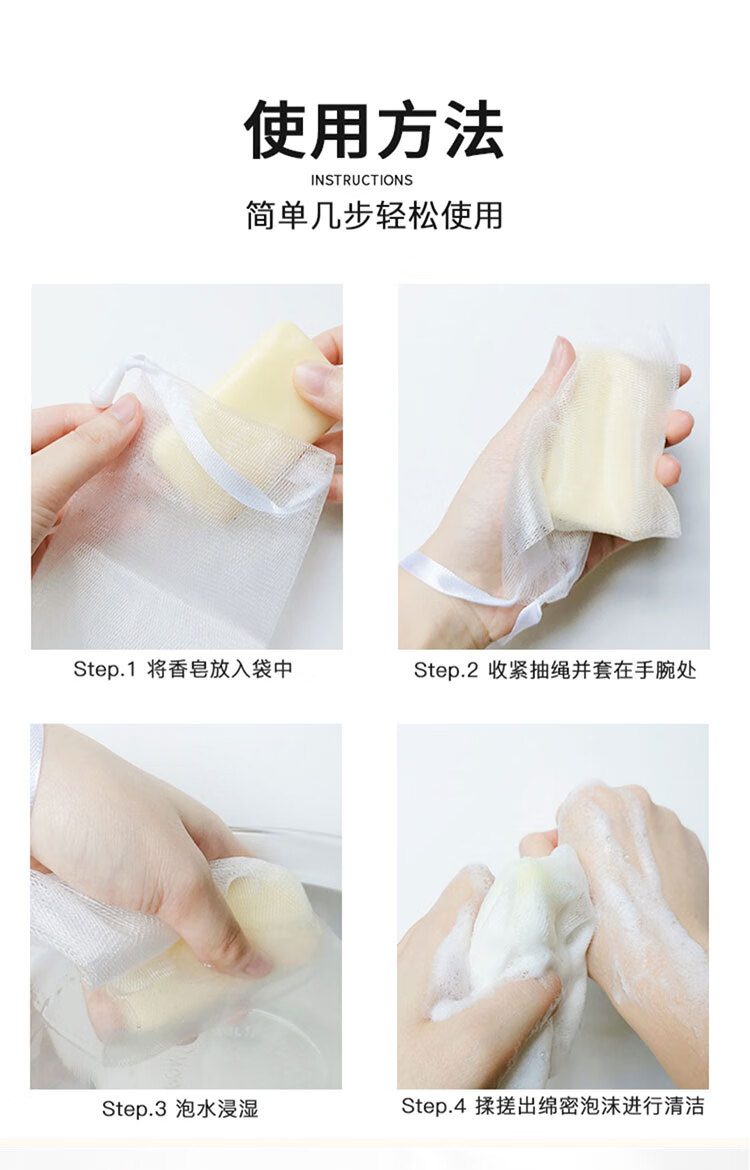 使用方法

INSTRUCTIONS

简单几步轻松使用

Step.1 将香皂放入袋中

Step.2 收紧抽绳并套在手腕处

Step.3 泡水浸湿

Step.4 揉搓出绵密泡沫进行清洁