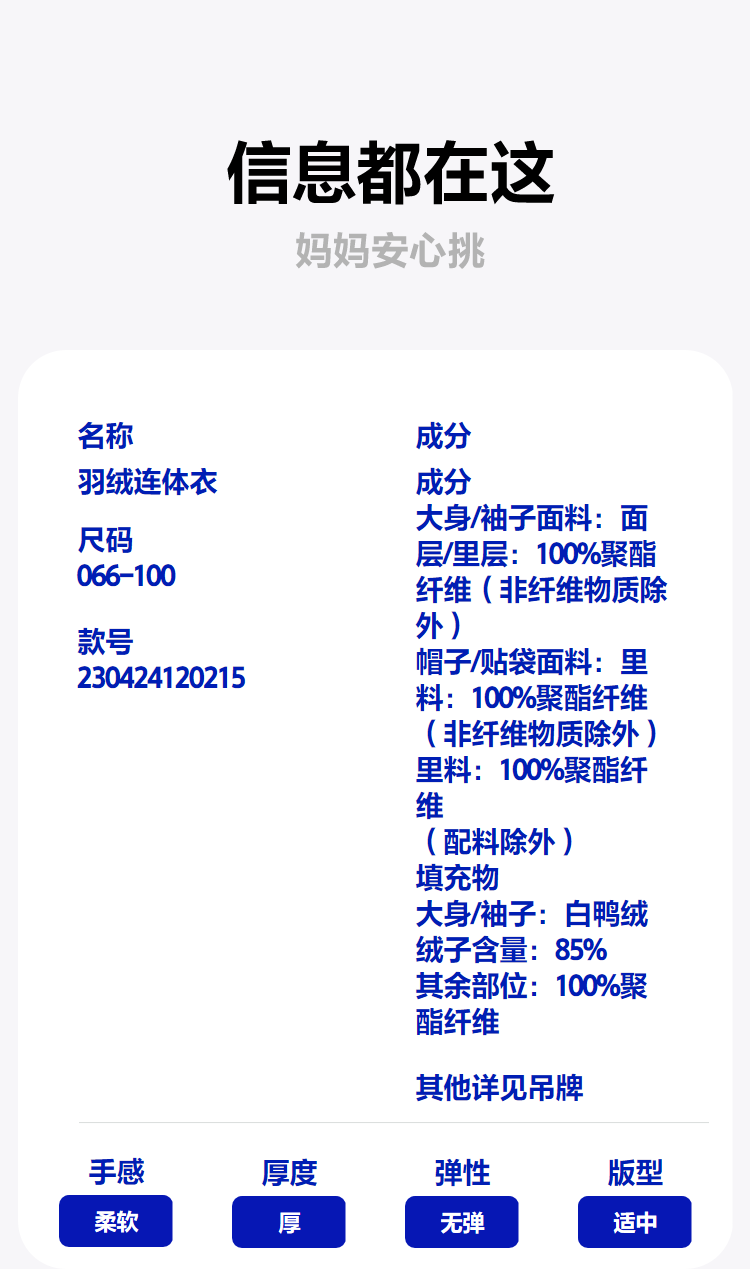 信息都在这

妈妈安心挑

名称

羽绒连体衣

尺码
066-100

款号
230424120215

成分

成分
大身/袖子面料：面层/里层：100%聚酯纤维（非纤维物质除外）
帽子/贴袋面料：里料：100%聚酯纤维（非纤维物质除外）
里料：100%聚酯纤维
（配料除外）
填充物
大身/袖子：白鸭绒
绒子含量：85%
其余部位：100%聚酯纤维

其他详见吊牌

手感
柔软

厚度
厚

弹性
无弹

版型
适中