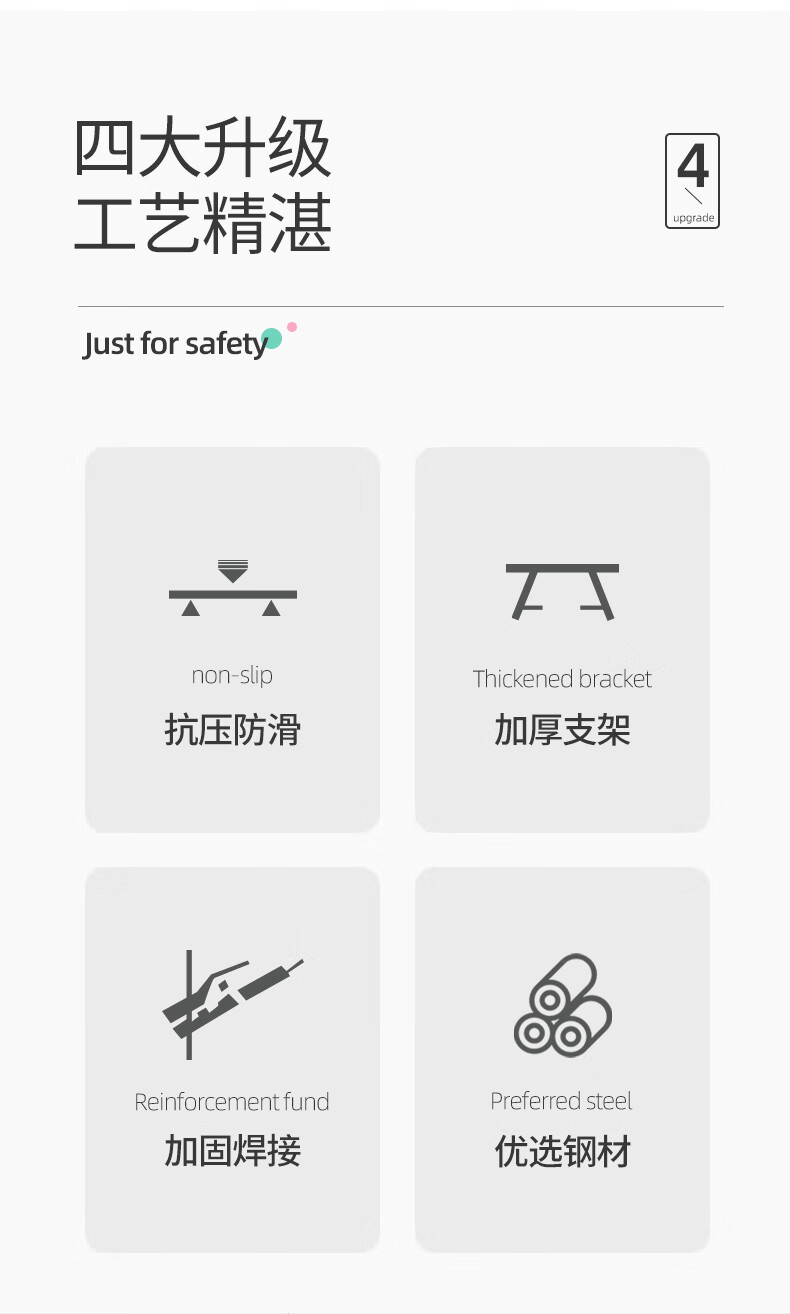 四大升级
工艺精湛

4
upgrade

Just for safety

non-slip
抗压防滑

Thickened bracket
加厚支架

Reinforcement fund
加固焊接

Preferred steel
优选钢材