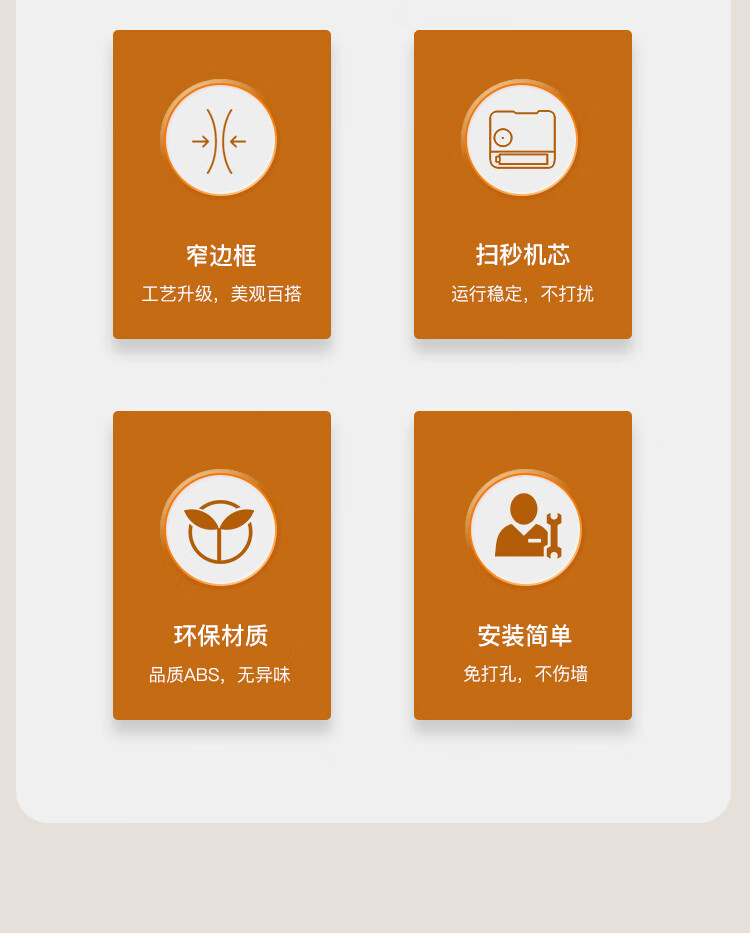 窄边框

工艺升级，美观百搭

扫秒机芯

运行稳定，不打扰

环保材质

品质ABS，无异味

安装简单

免打孔，不伤墙