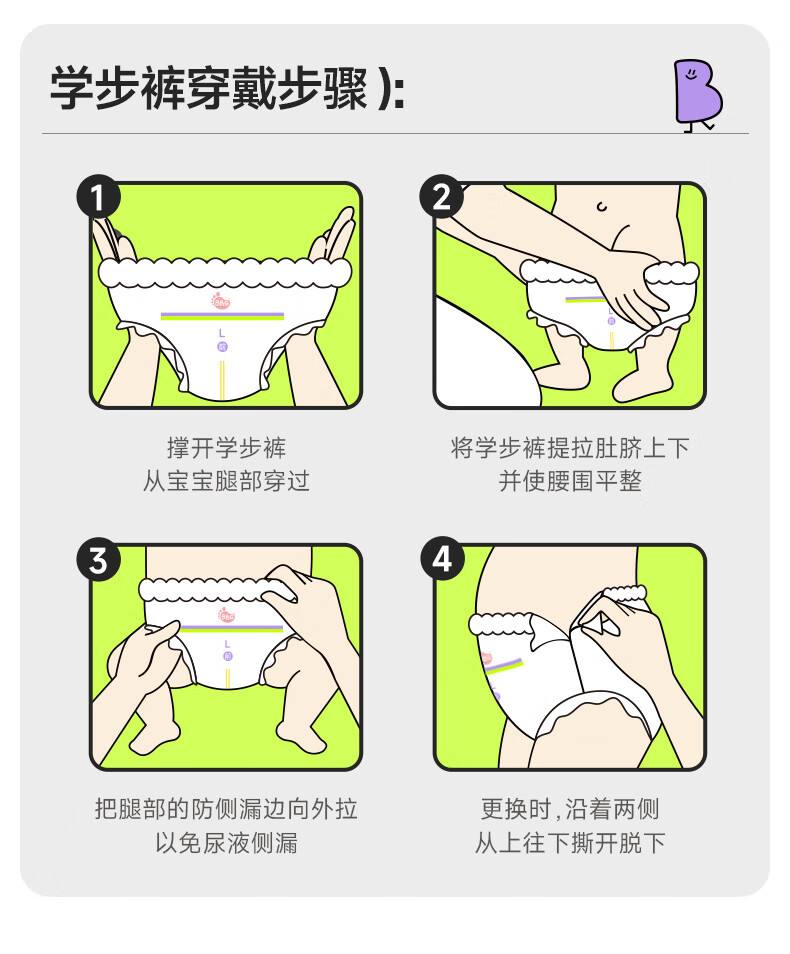 学步裤穿戴步骤 ):

1

L

撑开学步裤
从宝宝腿部穿过

2

将学步裤提拉肚脐上下
并使腰围平整

3

L

把腿部的防侧漏边向外拉
以免尿液侧漏

4

更换时，沿着两侧
从上往下撕开脱下