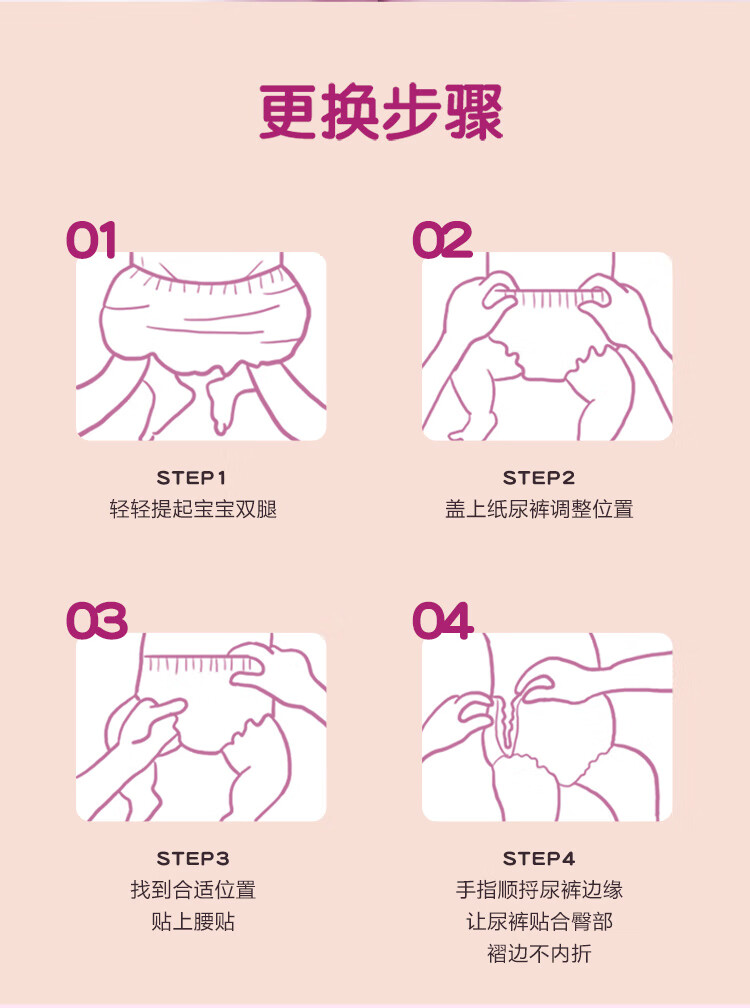 更换步骤

01

STEP1
轻轻提起宝宝双腿

02

STEP2
盖上纸尿裤调整位置

03

STEP3
找到合适位置
贴上腰贴

04

STEP4
手指顺捋尿裤边缘
让尿裤贴合臀部
褶边不内折