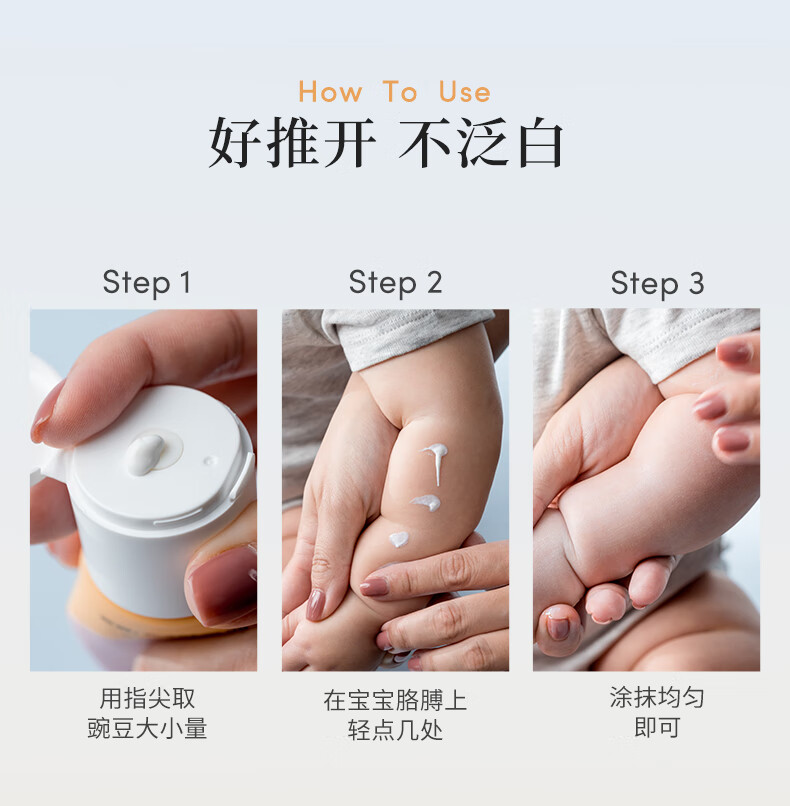 How To Use
好推开 不泛白

Step 1
用指尖取
豌豆大小量

Step 2
在宝宝胳膊上
轻点几处

Step 3
涂抹均匀
即可