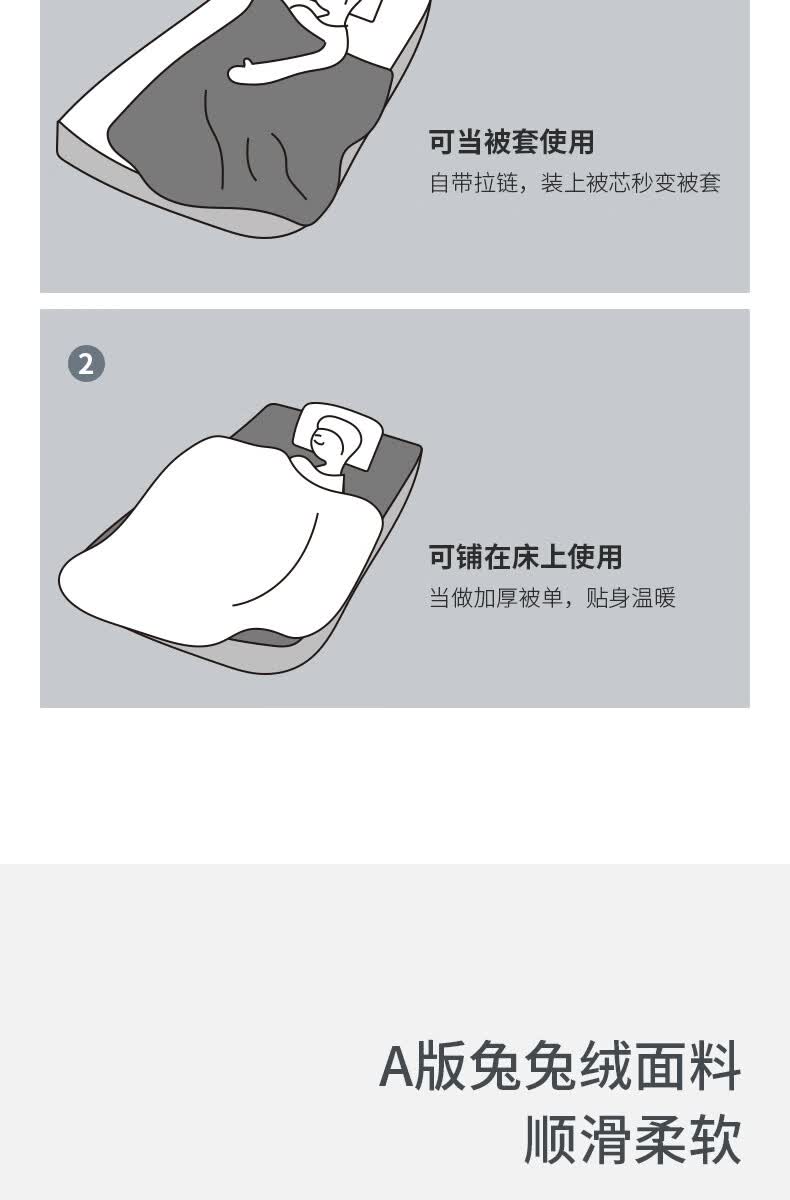 可当被套使用
自带拉链，装上被芯秒变被套

2

可铺在床上使用
当做加厚被单，贴身温暖

A版兔兔绒面料
顺滑柔软