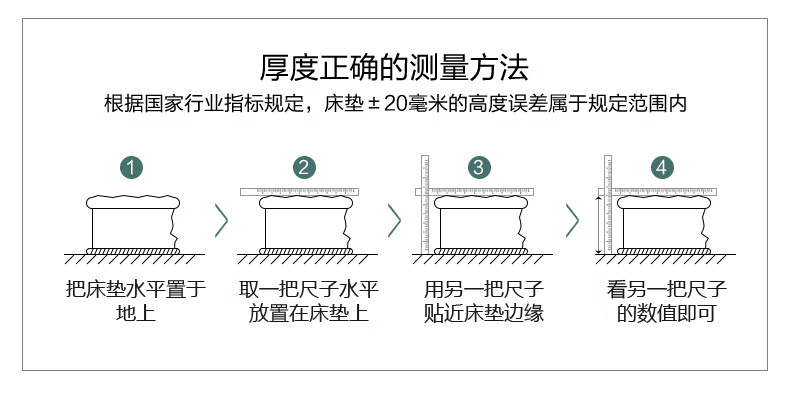 厚度正确的测量方法

根据国家行业指标规定，床垫 ± 20毫米的高度误差属于规定范围内

1
把床垫水平置于地上

2
取一把尺子水平放置在床垫上

3
用另一把尺子贴近床垫边缘

4
看另一把尺子的数值即可