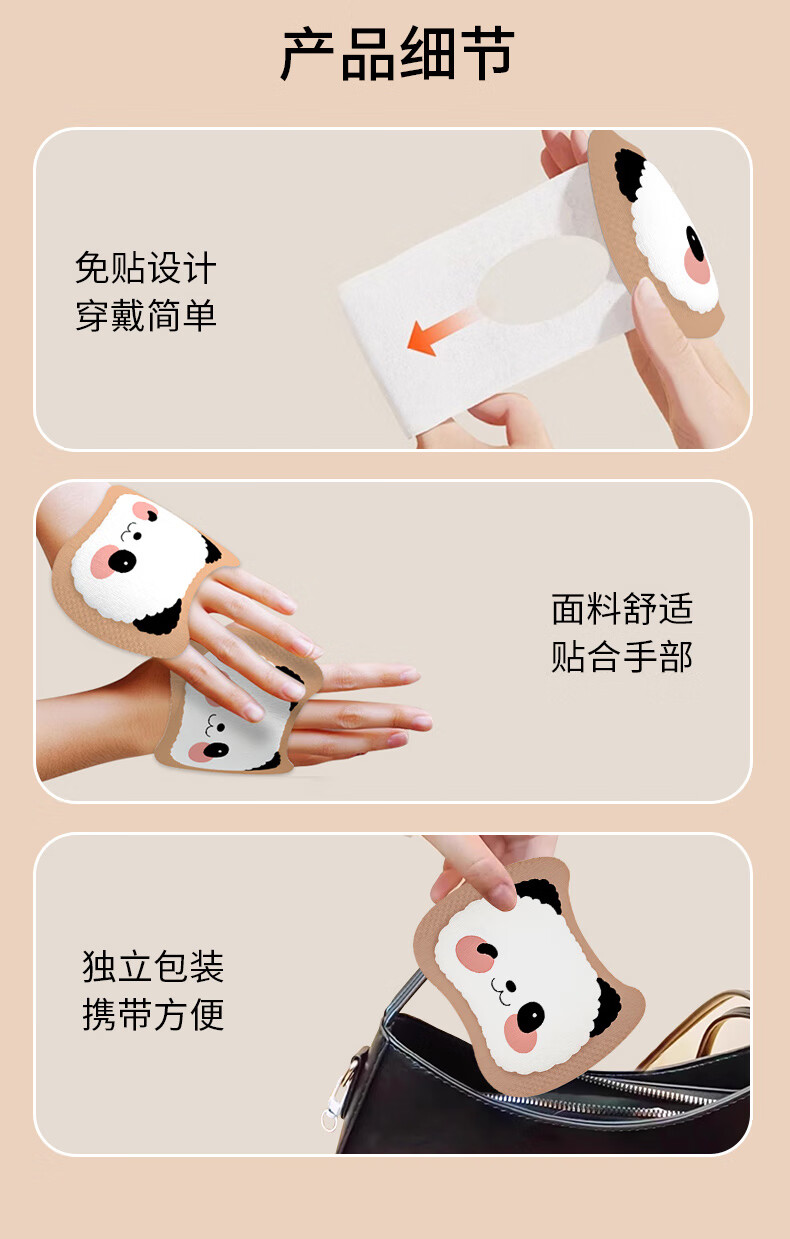 产品细节

免贴设计
穿戴简单

面料舒适
贴合手部

独立包装
携带方便