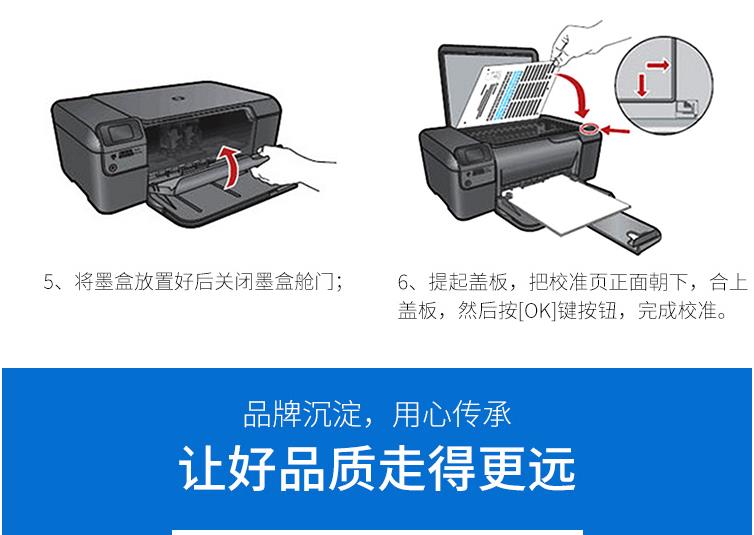 5、将墨盒放置好后关闭墨盒舱门；

6、提起盖板，把校准页正面朝下，合上盖板，然后按[OK]键按钮，完成校准。

品牌沉淀，用心传承

让好品质走得更远