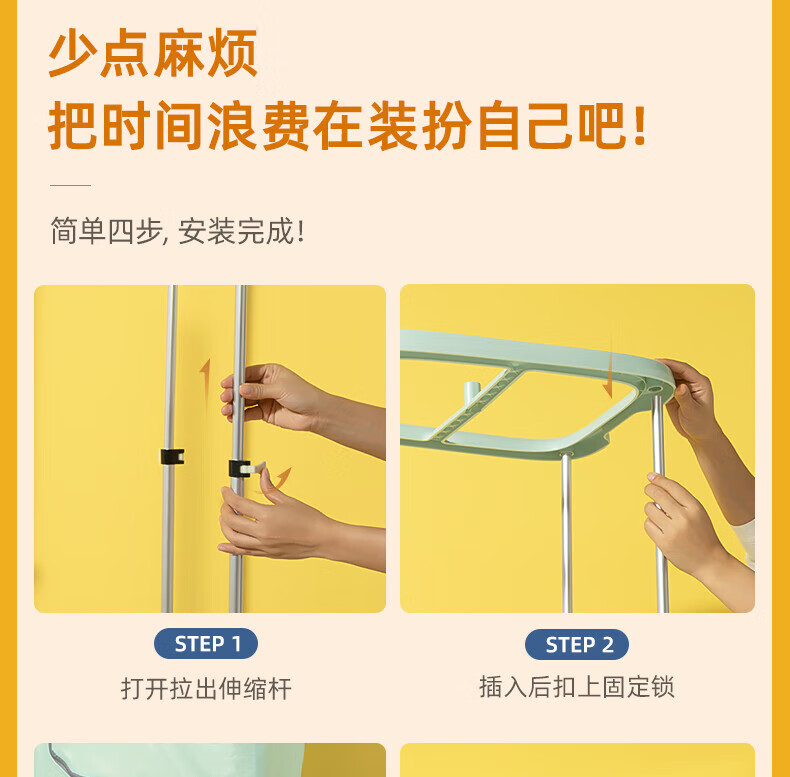 少点麻烦
把时间浪费在装扮自己吧!

简单四步, 安装完成!

STEP 1
打开拉出伸缩杆

STEP 2
插入后扣上固定锁