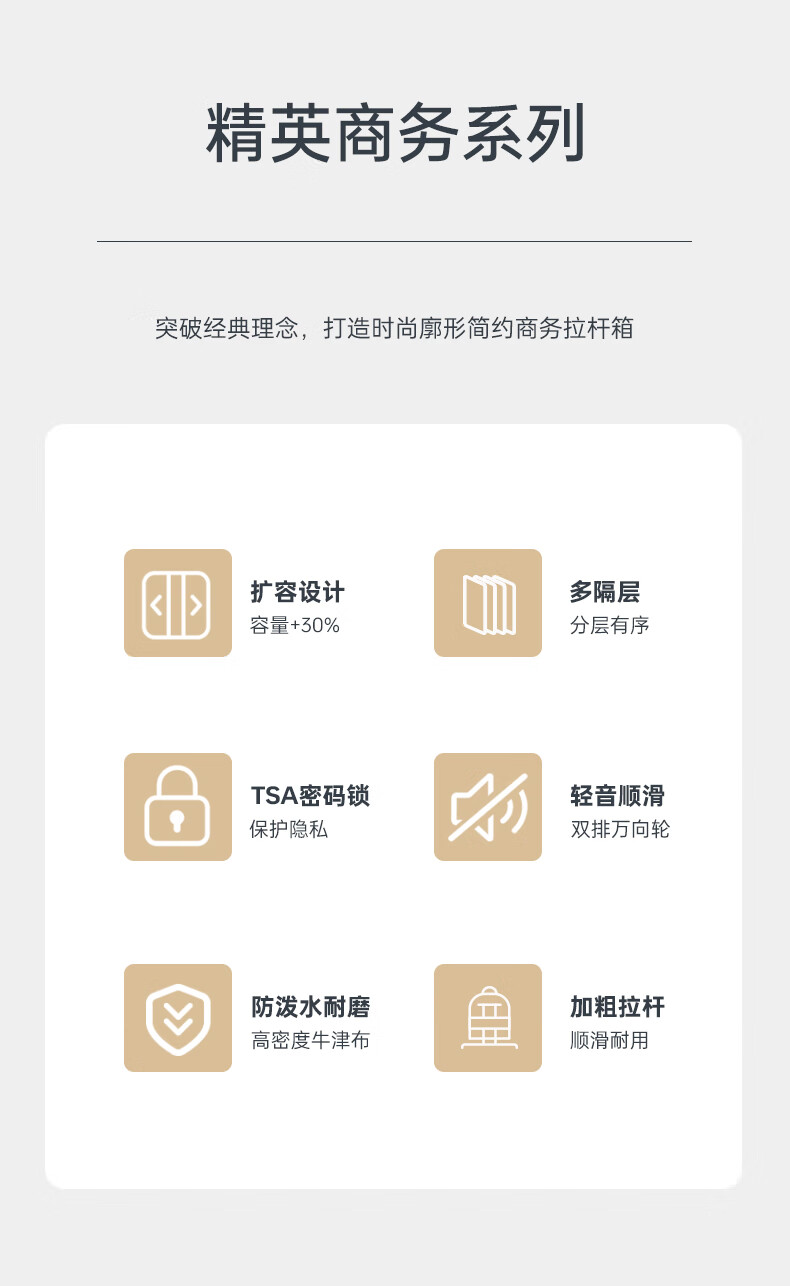 精英商务系列

突破经典理念，打造时尚廓形简约商务拉杆箱

扩容设计
容量+30%

多隔层
分层有序

TSA密码锁
保护隐私

轻音顺滑
双排万向轮

防泼水耐磨
高密度牛津布

加粗拉杆
顺滑耐用