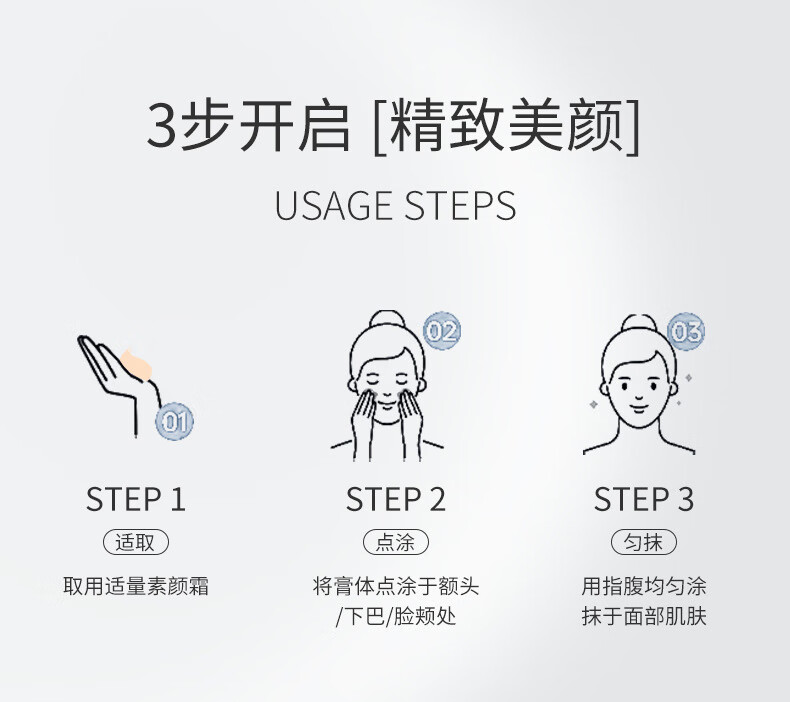 3步开启 [精致美颜]

USAGE STEPS

01

STEP 1

适取

取用适量素颜霜

02

STEP 2

点涂

将膏体点涂于额头/下巴/脸颊处

03

STEP 3

匀抹

用指腹均匀涂抹于面部肌肤