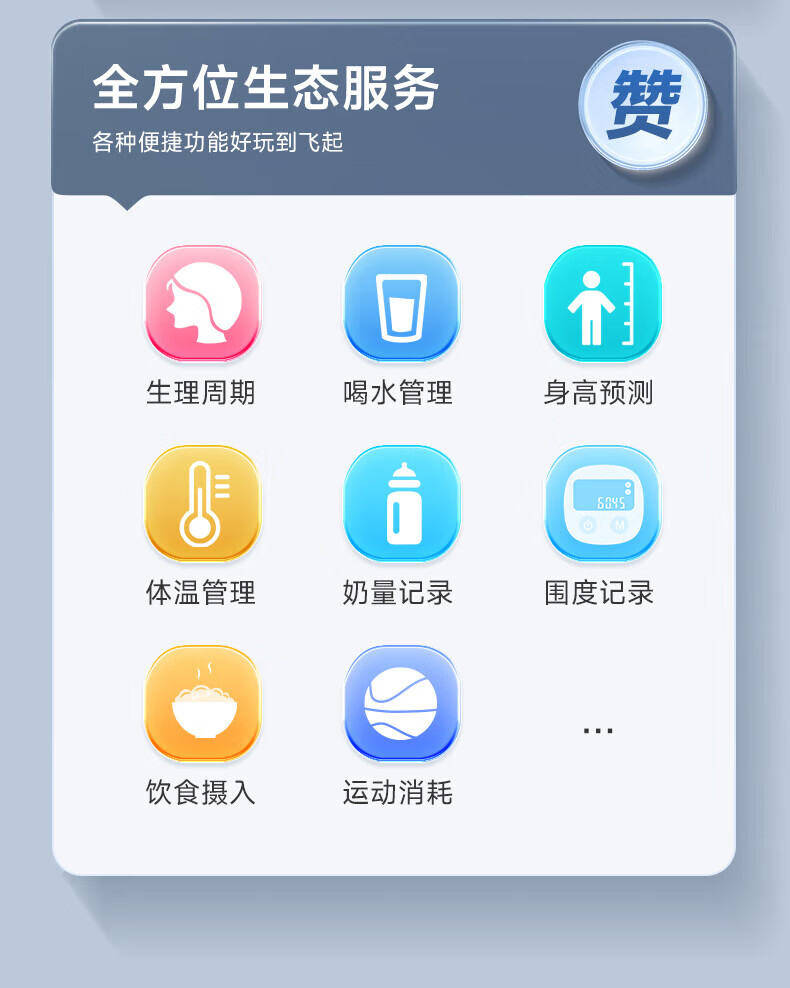 全方位生态服务

各种便捷功能好玩到飞起

赞

生理周期 喝水管理 身高预测

体温管理 奶量记录 围度记录

饮食摄入 运动消耗 ...