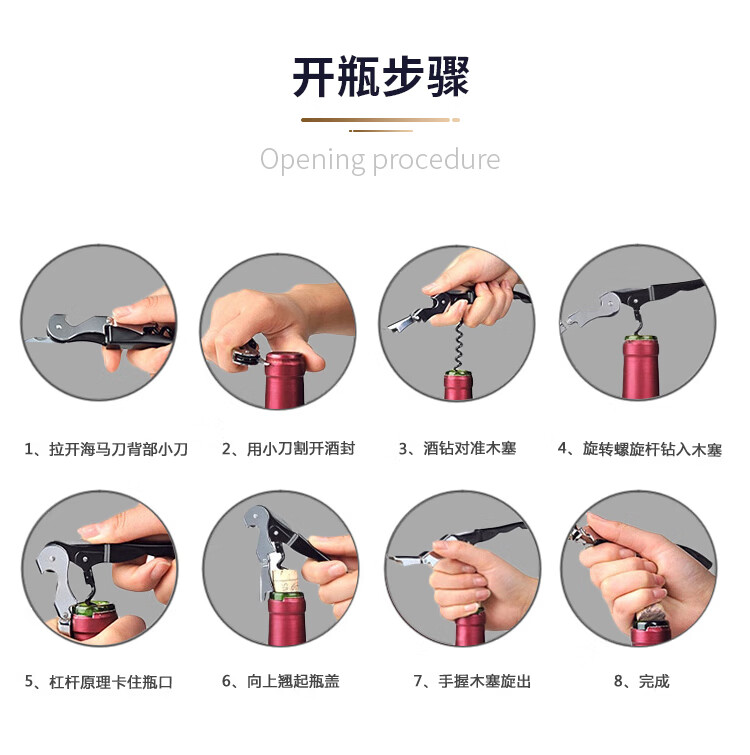 开瓶步骤

Opening procedure

1、拉开海马刀背部小刀

2、用小刀割开酒封

3、酒钻对准木塞

4、旋转螺旋杆钻入木塞

5、杠杆原理卡住瓶口

6、向上翘起瓶盖

7、手握木塞旋出

8、完成