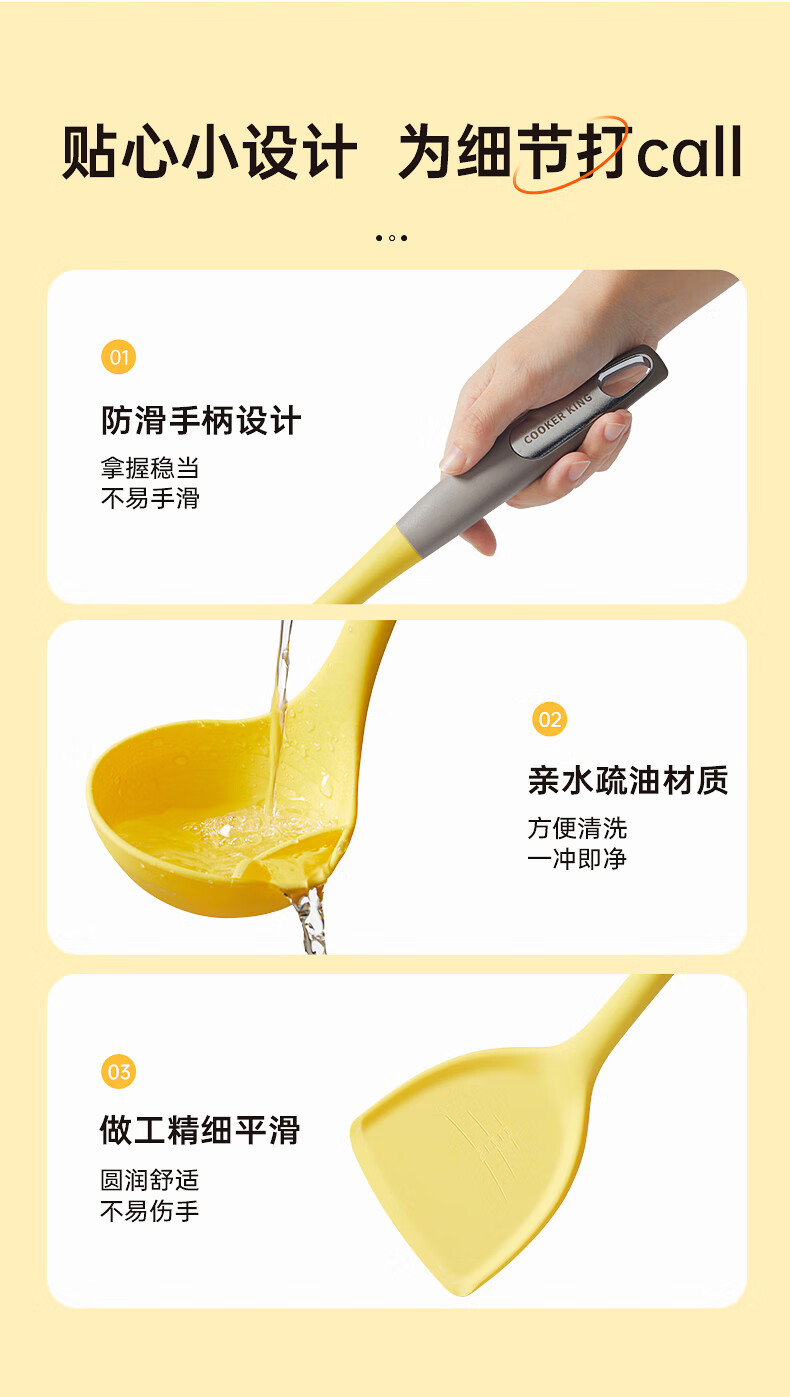 贴心小设计 为细节打call

01

防滑手柄设计

拿握稳当
不易手滑

COOKER KING

02

亲水疏油材质

方便清洗
一冲即净

03

做工精细平滑

圆润舒适
不易伤手