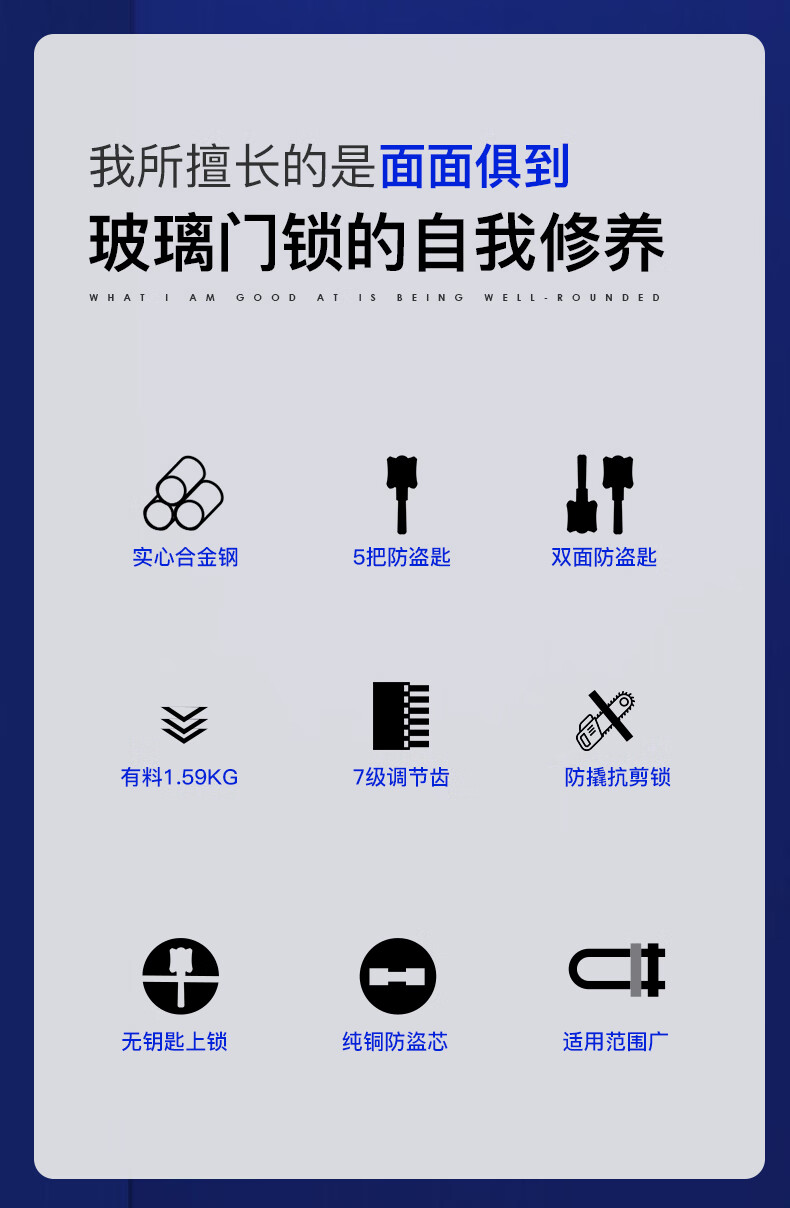 我所擅长的是面面俱到

玻璃门锁的自我修养

WHAT I AM GOOD AT IS BEING WELL-ROUNDED

实心合金钢

5把防盗匙

双面防盗匙

有料1.59KG

7级调节齿

防撬抗剪锁

无钥匙上锁

纯铜防盗芯

适用范围广