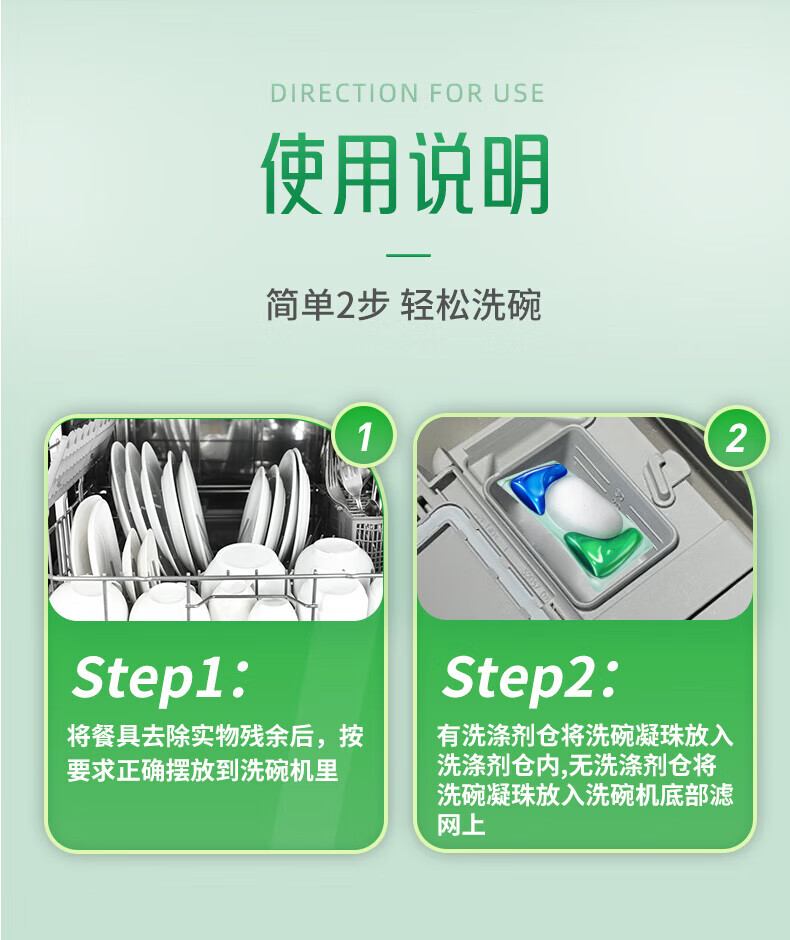 DIRECTION FOR USE

使用说明

简单2步 轻松洗碗

1

Step1:

将餐具去除实物残余后，按要求正确摆放到洗碗机里

2

Step2:

有洗涤剂仓将洗碗凝珠放入洗涤剂仓内,无洗涤剂仓将洗碗凝珠放入洗碗机底部滤网上