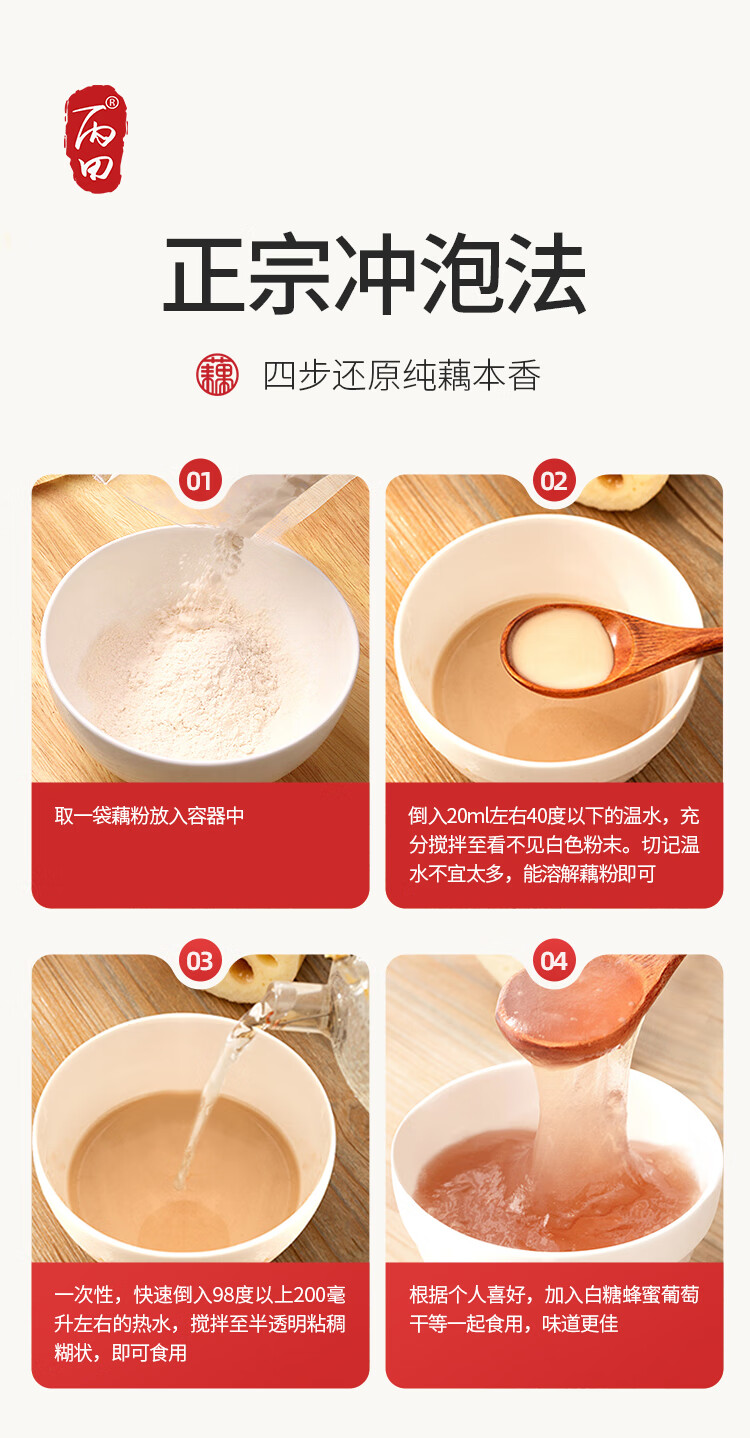 丙田®

正宗冲泡法

藕 四步还原纯藕本香

01

取一袋藕粉放入容器中

02

倒入20ml左右40度以下的温水，充分搅拌至看不见白色粉末。切记温水不宜太多，能溶解藕粉即可

03

一次性，快速倒入98度以上200毫升左右的热水，搅拌至半透明粘稠糊状，即可食用

04

根据个人喜好，加入白糖蜂蜜葡萄干等一起食用，味道更佳