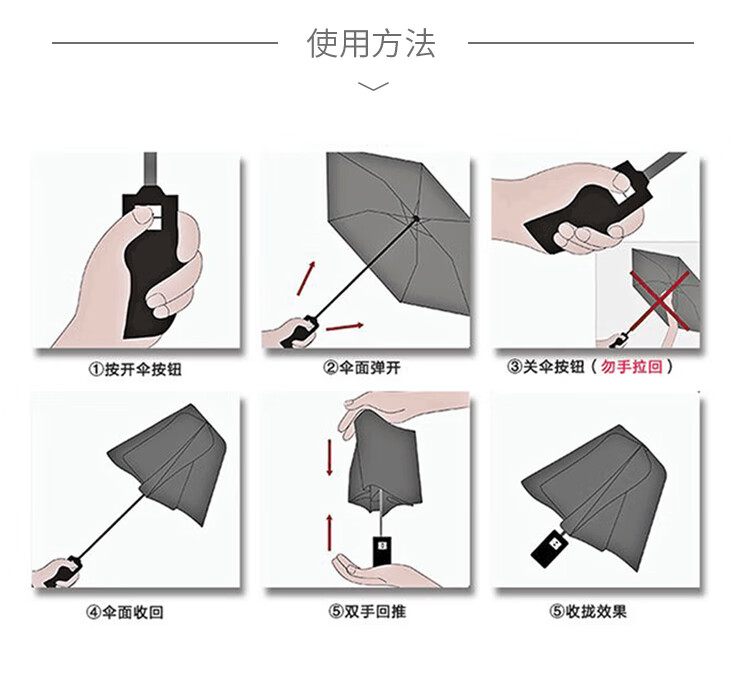 使用方法

①按开伞按钮

②伞面弹开

③关伞按钮（勿手拉回）

④伞面收回

⑤双手回推

⑤收拢效果