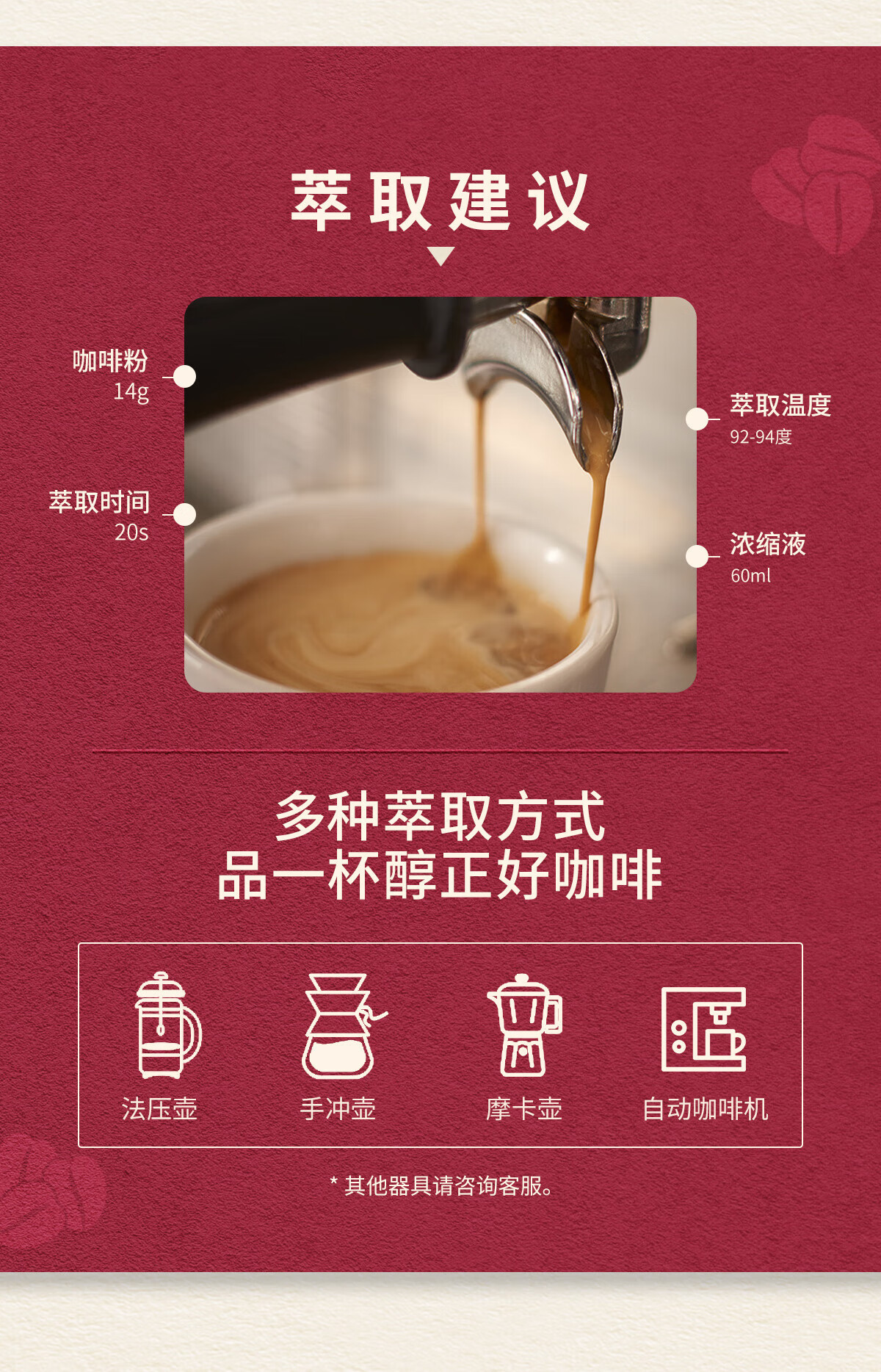 萃取建议

咖啡粉
14g

萃取时间
20s

萃取温度
92-94度

浓缩液
60ml

多种萃取方式
品一杯醇正好咖啡

法压壶

手冲壶

摩卡壶

自动咖啡机

* 其他器具请咨询客服。