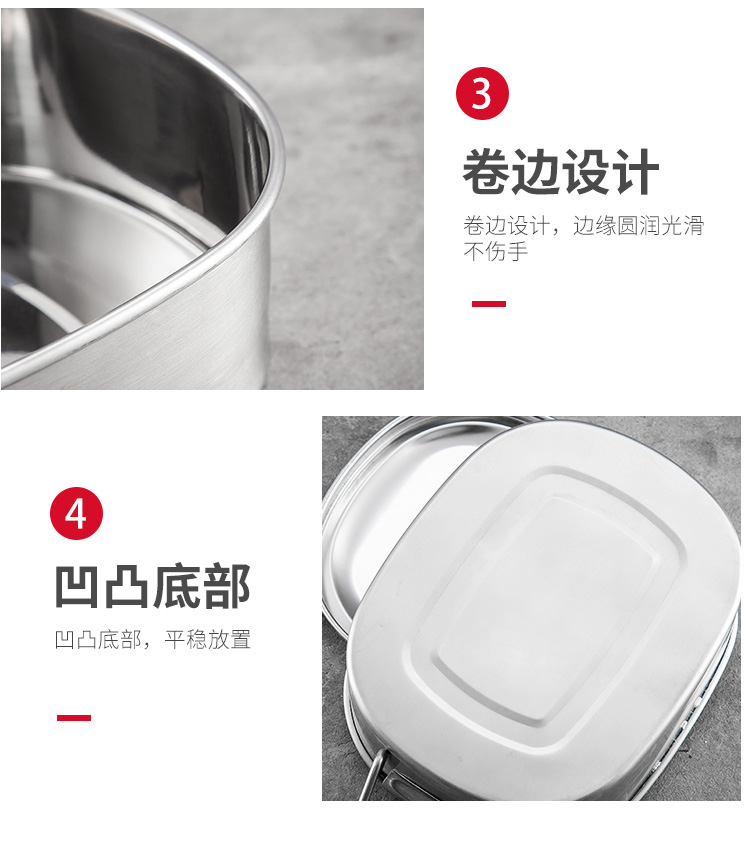 3

卷边设计

卷边设计，边缘圆润光滑不伤手

4

凹凸底部

凹凸底部，平稳放置