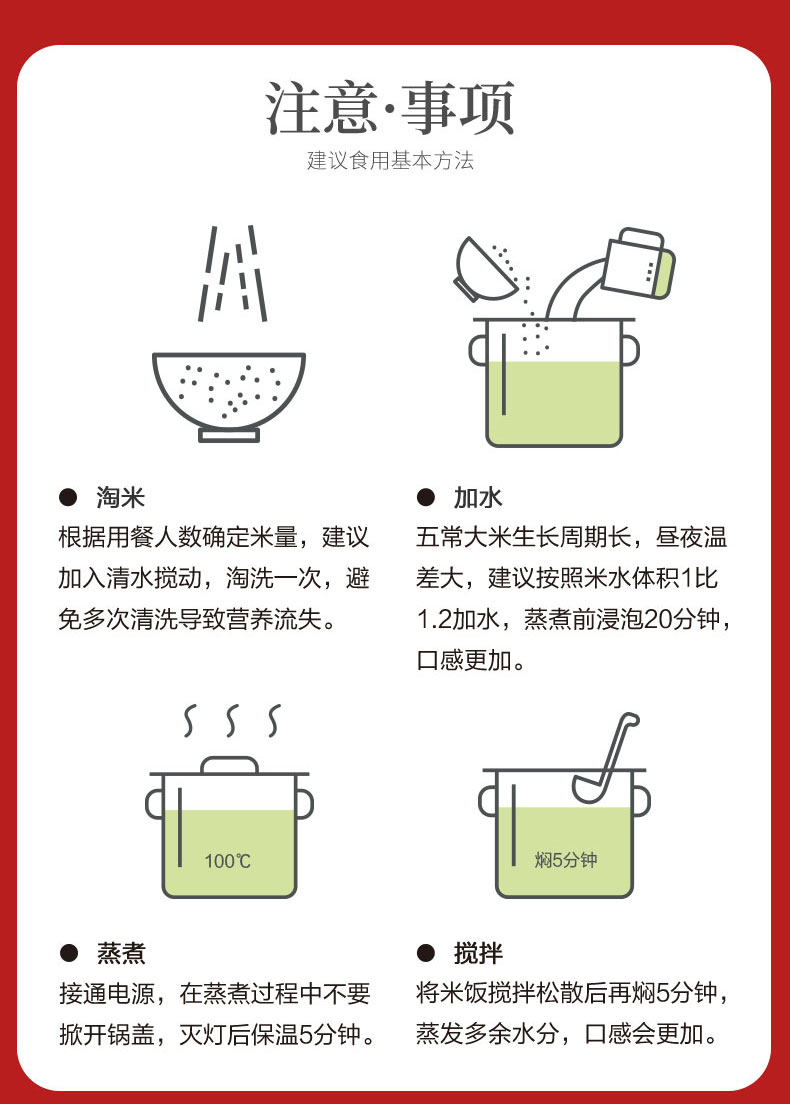 注意·事项

建议食用基本方法

● 淘米

根据用餐人数确定米量，建议加入清水搅动，淘洗一次，避免多次清洗导致营养流失。

● 加水

五常大米生长周期长，昼夜温差大，建议按照米水体积1比1.2加水，蒸煮前浸泡20分钟，口感更加。

100℃

● 蒸煮

接通电源，在蒸煮过程中不要掀开锅盖，灭灯后保温5分钟。

焖5分钟

● 搅拌

将米饭搅拌松散后再焖5分钟，蒸发多余水分，口感会更加。