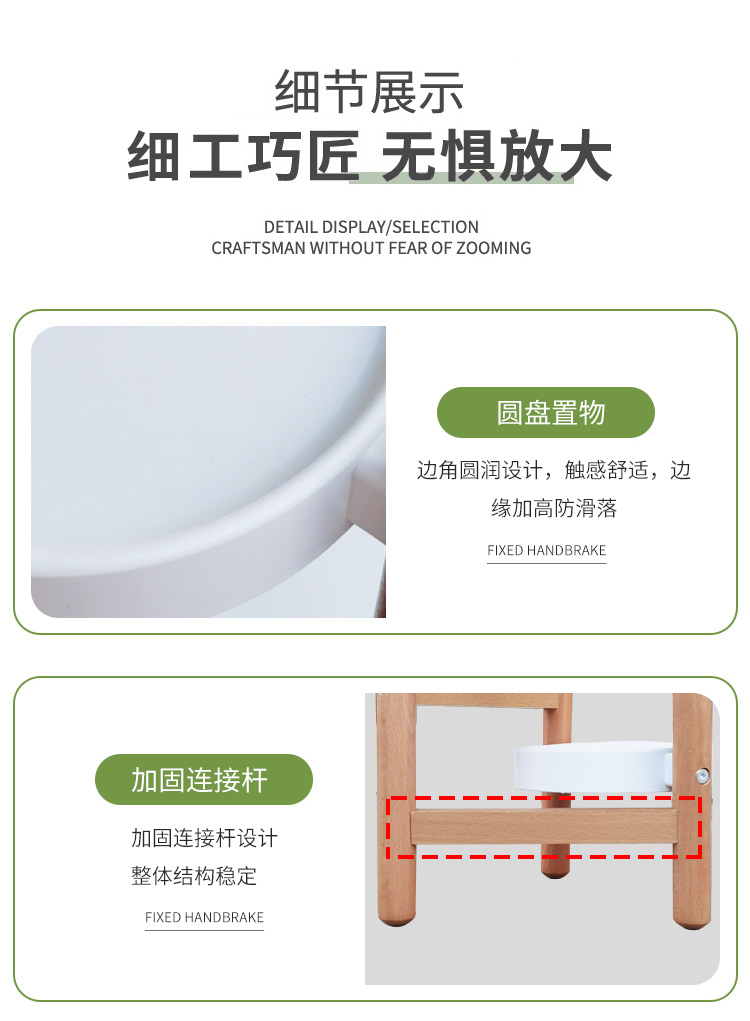 细节展示
细工巧匠 无惧放大

DETAIL DISPLAY/SELECTION
CRAFTSMAN WITHOUT FEAR OF ZOOMING

圆盘置物

边角圆润设计，触感舒适，边缘加高防滑落

FIXED HANDBRAKE

加固连接杆

加固连接杆设计
整体结构稳定

FIXED HANDBRAKE