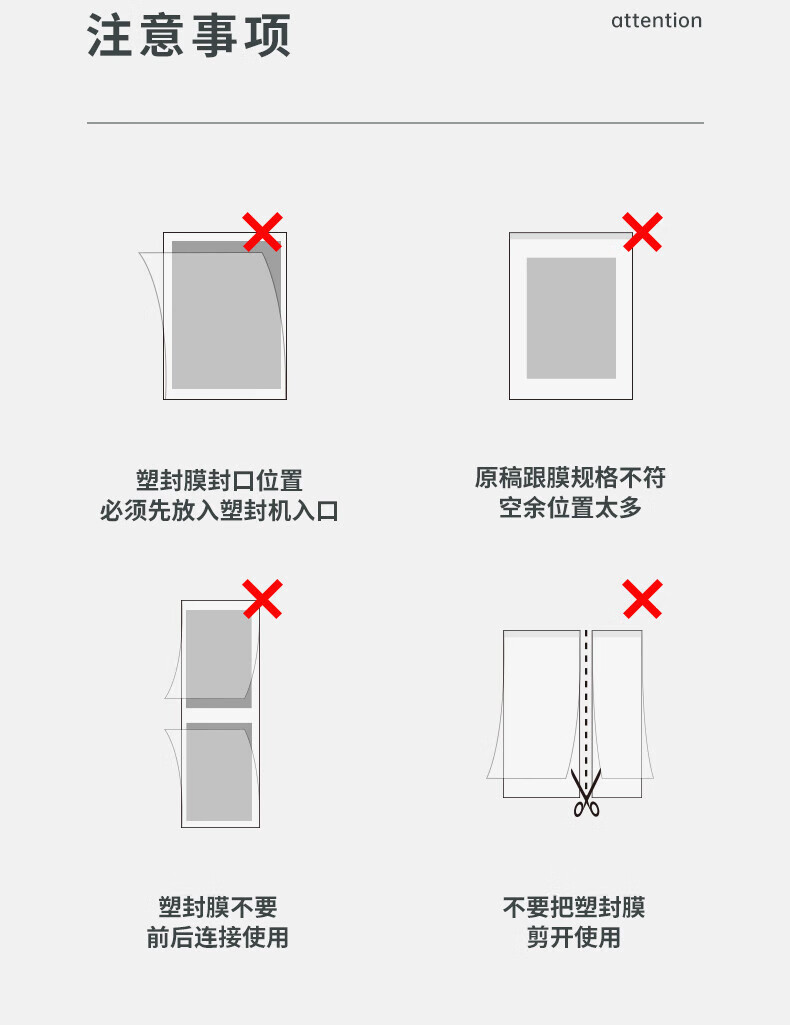 注意事项

attention

塑封膜封口位置
必须先放入塑封机入口

原稿跟膜规格不符
空余位置太多

塑封膜不要
前后连接使用

不要把塑封膜
剪开使用