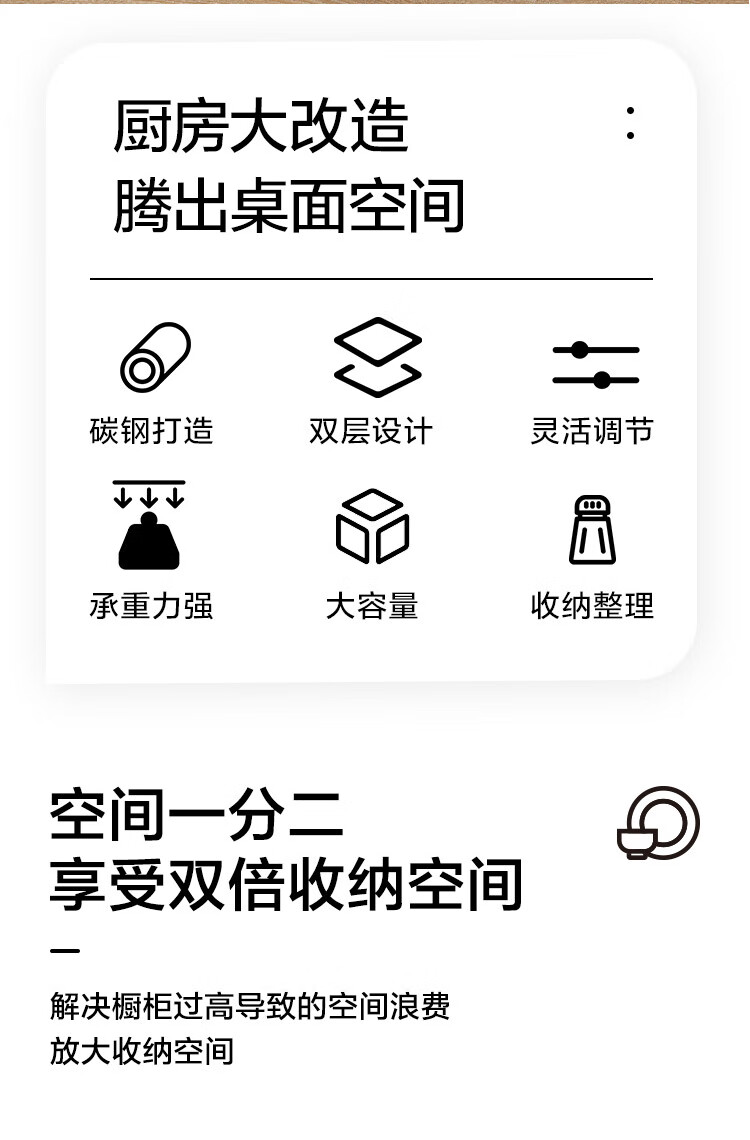 厨房大改造
腾出桌面空间

碳钢打造 双层设计 灵活调节

承重力强 大容量 收纳整理

空间一分二
享受双倍收纳空间

解决橱柜过高导致的空间浪费
放大收纳空间