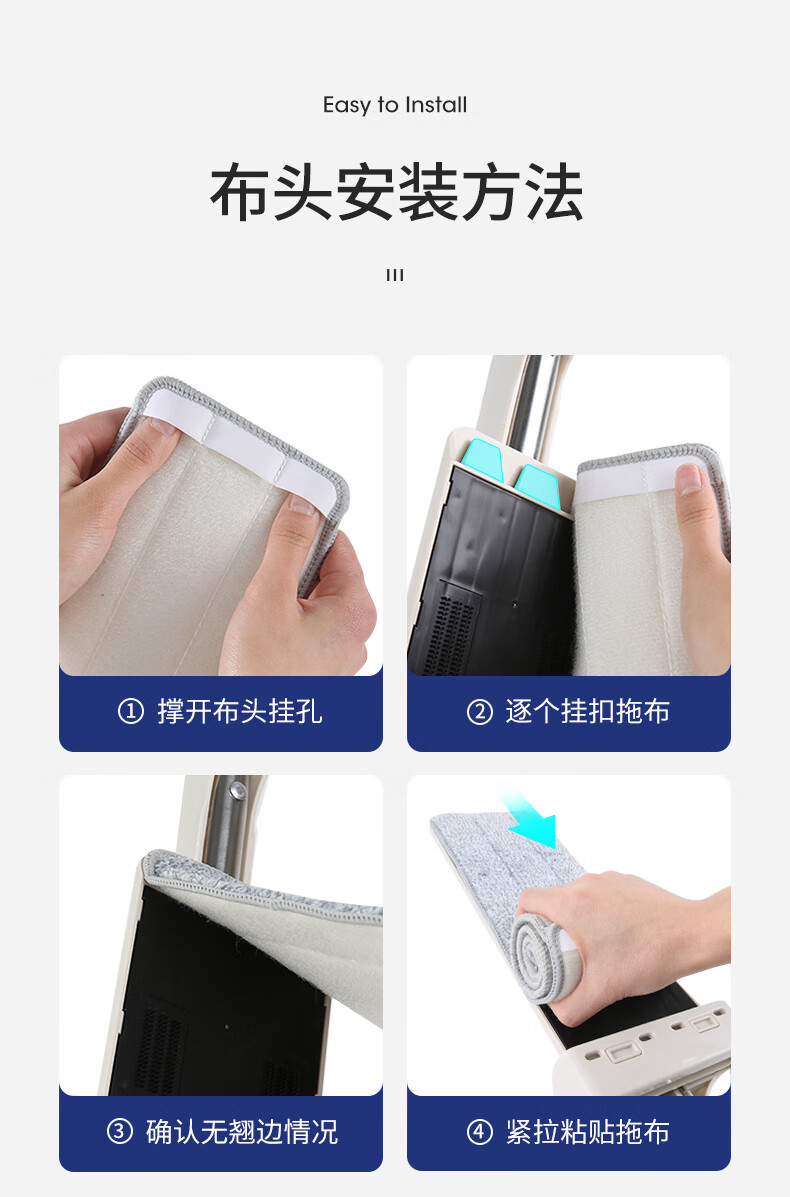 Easy to Install

布头安装方法

III

① 撑开布头挂孔

② 逐个挂扣拖布

③ 确认无翘边情况

④ 紧拉粘贴拖布