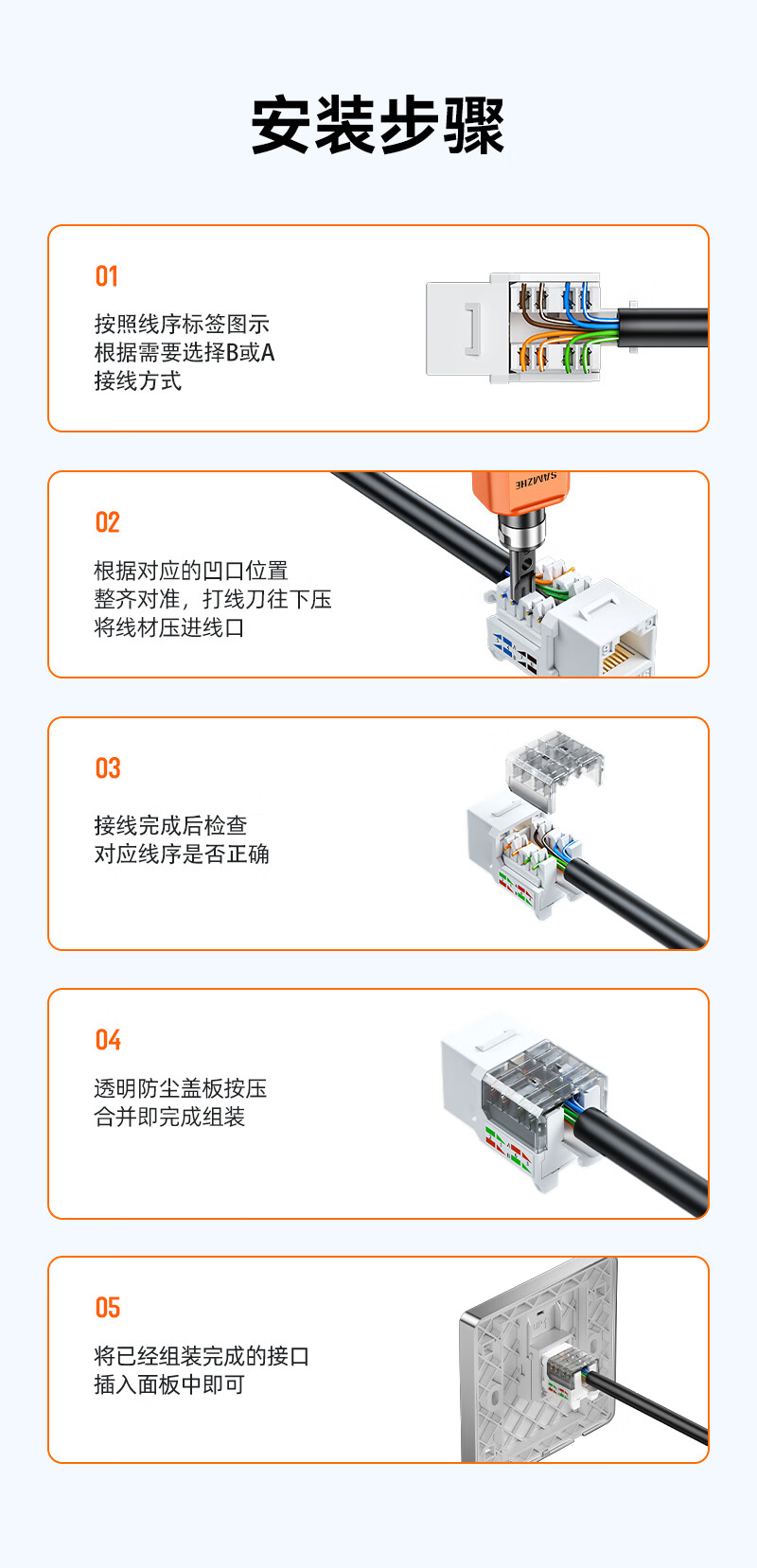 安装步骤

01

按照线序标签图示
根据需要选择B或A
接线方式

02

根据对应的凹口位置
整齐对准，打线刀往下压
将线材压进线口

SAMZHE

03

接线完成后检查
对应线序是否正确

04

透明防尘盖板按压
合并即完成组装

05

将已经组装完成的接口
插入面板中即可