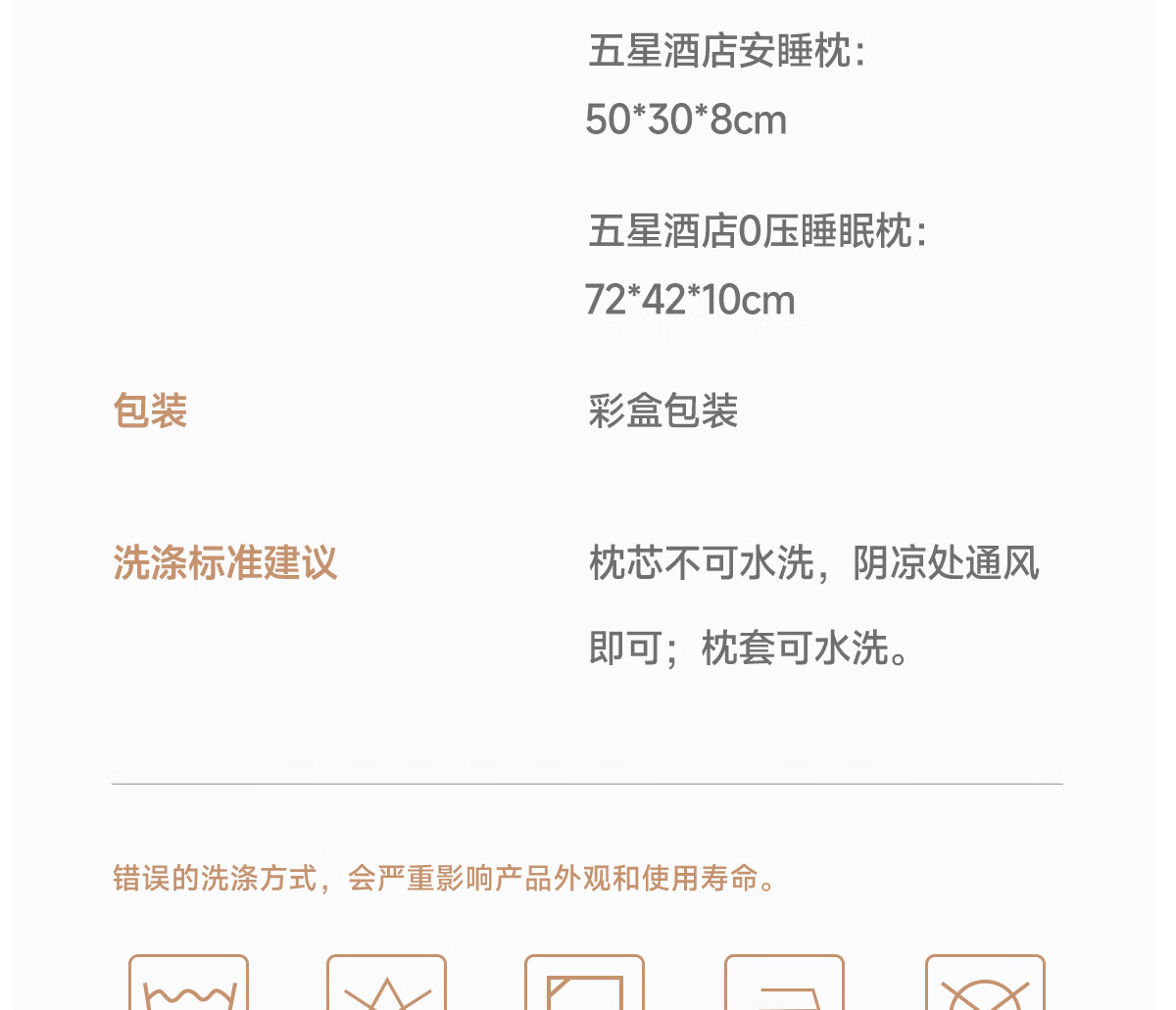 五星酒店安睡枕:
50*30*8cm

五星酒店0压睡眠枕:
72*42*10cm

包装
彩盒包装

洗涤标准建议
枕芯不可水洗，阴凉处通风即可；枕套可水洗。

错误的洗涤方式，会严重影响产品外观和使用寿命。