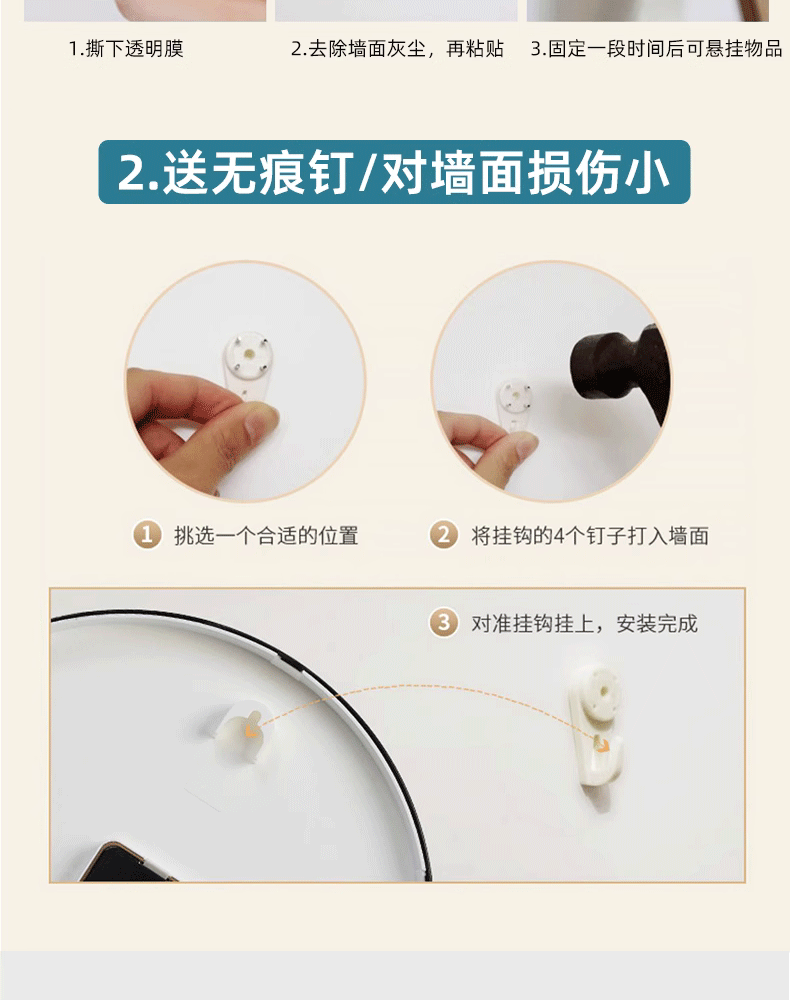 1.撕下透明膜

2.去除墙面灰尘，再粘贴

3.固定一段时间后可悬挂物品

2.送无痕钉/对墙面损伤小

1 挑选一个合适的位置

2 将挂钩的4个钉子打入墙面

3 对准挂钩挂上，安装完成