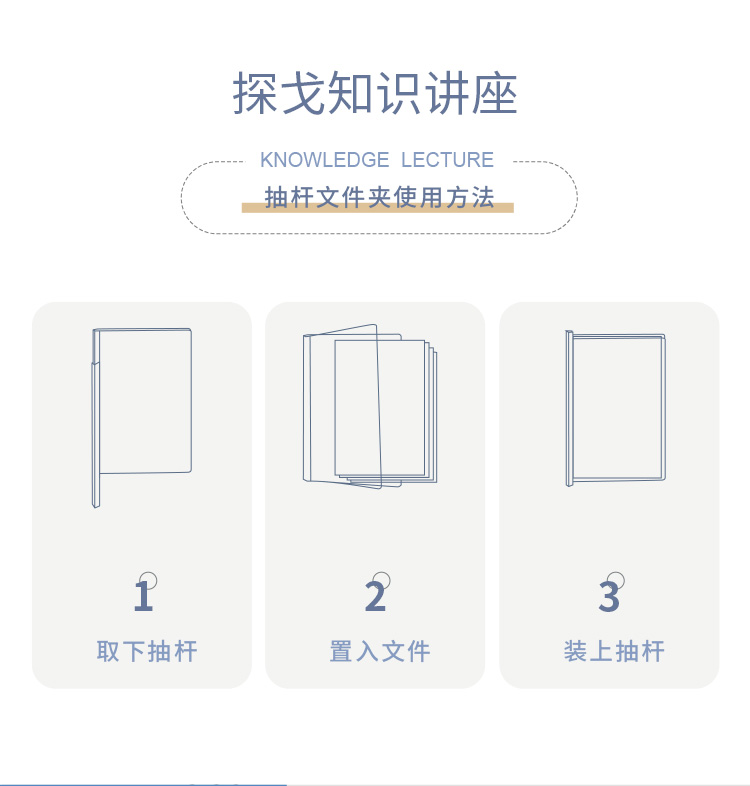 探戈知识讲座

KNOWLEDGE LECTURE

抽杆文件夹使用方法

1

取下抽杆

2

置入文件

3

装上抽杆