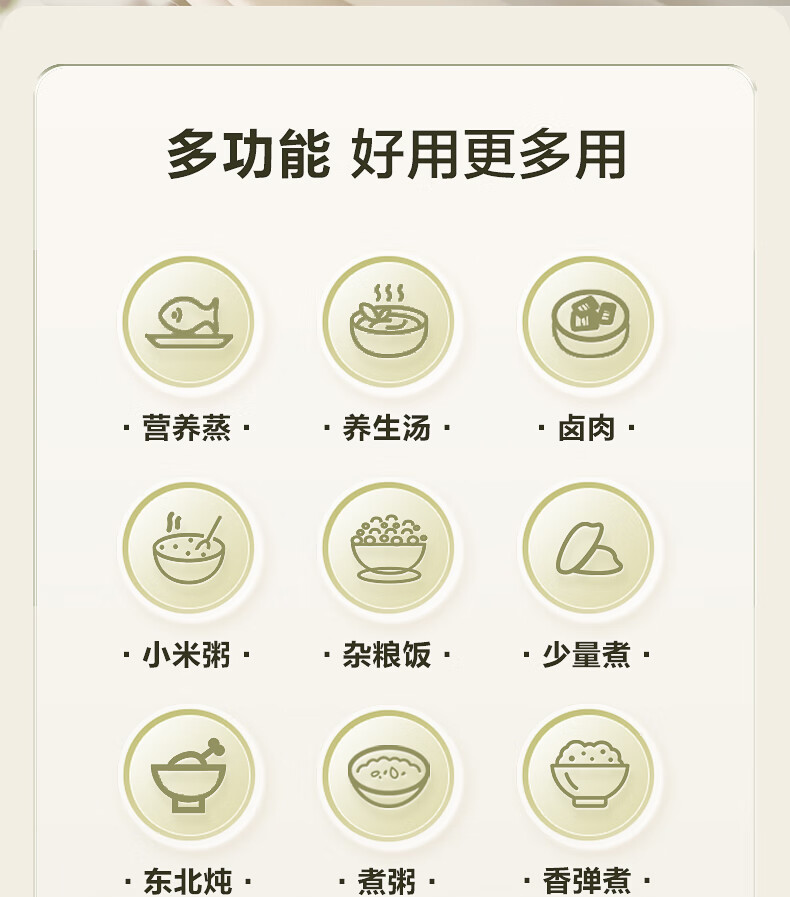 多功能 好用更多用

· 营养蒸 ·

· 养生汤 ·

· 卤肉 ·

· 小米粥 ·

· 杂粮饭 ·

· 少量煮 ·

· 东北炖 ·

· 煮粥 ·

· 香弹煮 ·