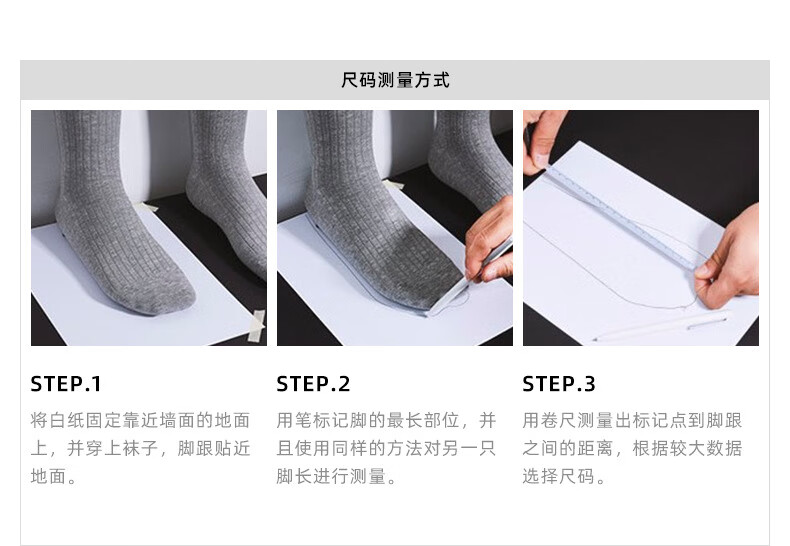 尺码测量方式

STEP.1

将白纸固定靠近墙面的地面上，并穿上袜子，脚跟贴近地面。

STEP.2

用笔标记脚的最长部位，并且使用同样的方法对另一只脚长进行测量。

STEP.3

用卷尺测量出标记点到脚跟之间的距离，根据较大数据选择尺码。