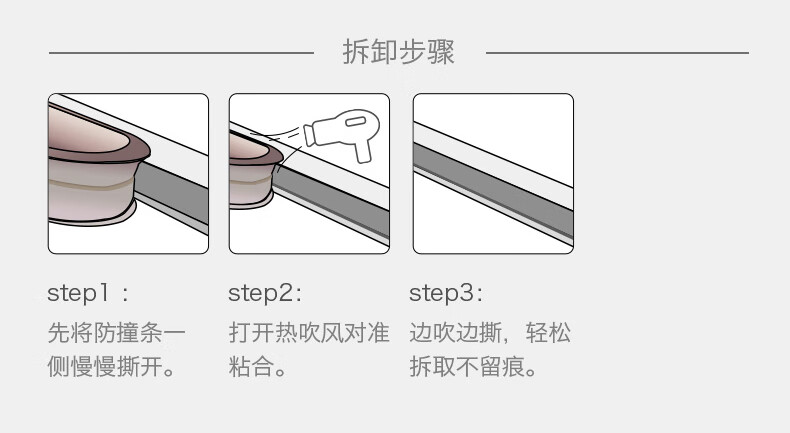 拆卸步骤

step1：
先将防撞条一侧慢慢撕开。

step2:
打开热吹风对准粘合。

step3:
边吹边撕，轻松拆取不留痕。