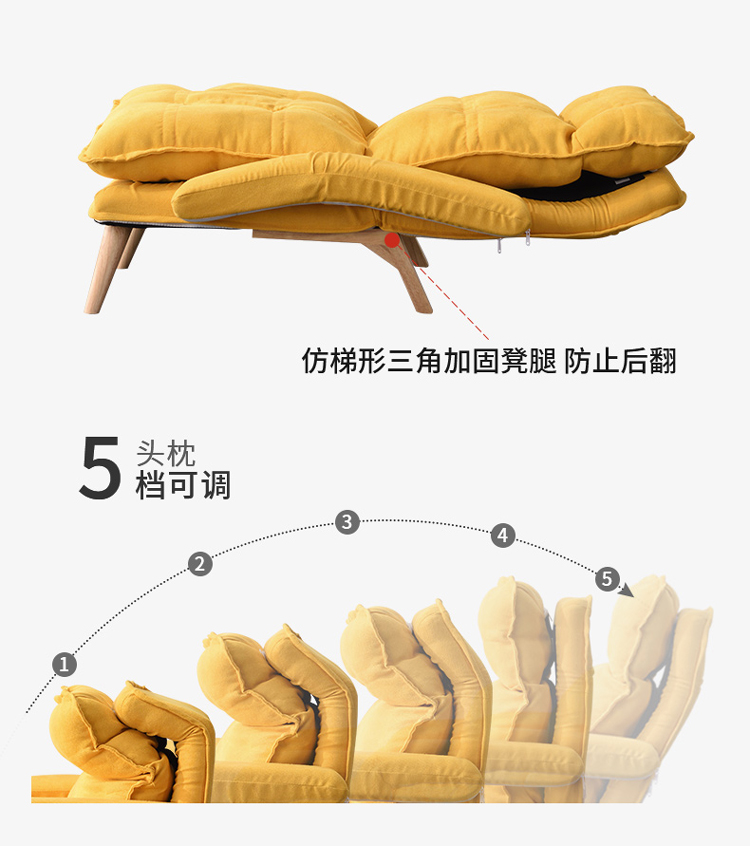 仿梯形三角加固凳腿 防止后翻

5 头枕
档可调

1
2
3
4
5