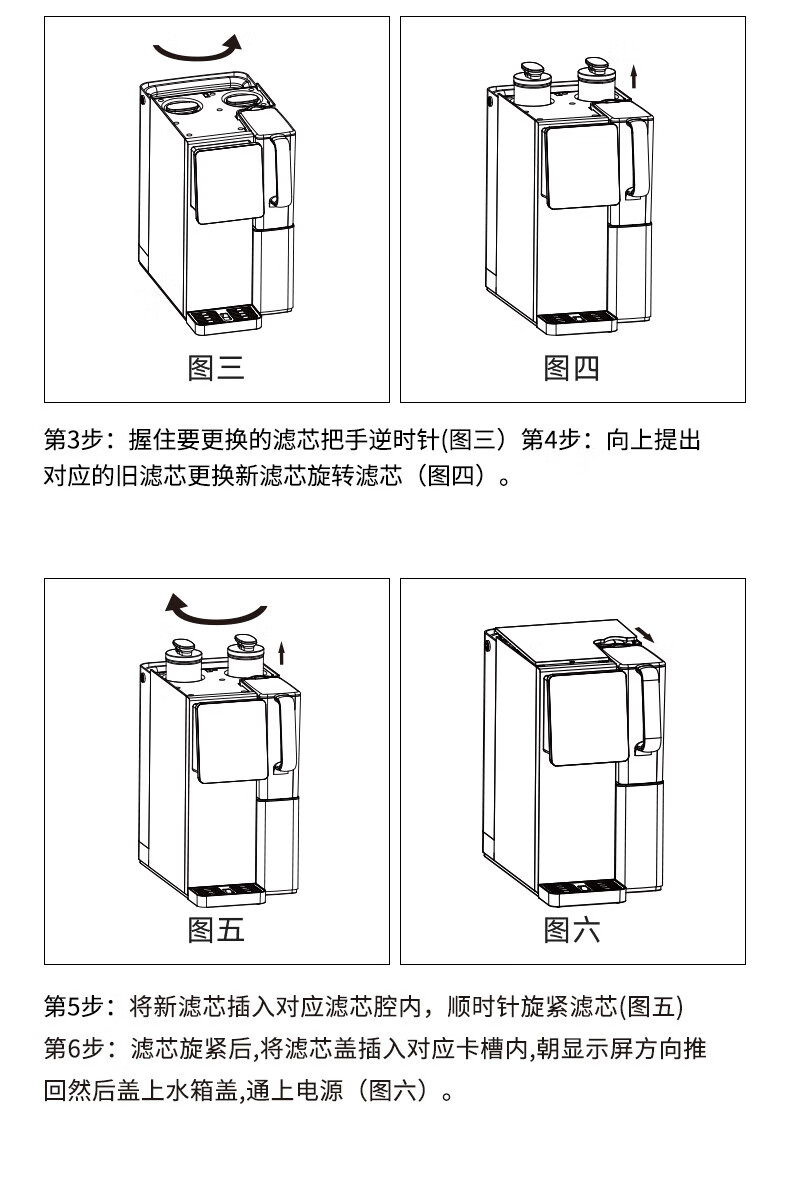 图三

图四

第3步：握住要更换的滤芯把手逆时针(图三）第4步：向上提出对应的旧滤芯更换新滤芯旋转滤芯（图四）。

图五

图六

第5步：将新滤芯插入对应滤芯腔内，顺时针旋紧滤芯(图五)
第6步：滤芯旋紧后,将滤芯盖插入对应卡槽内,朝显示屏方向推回然后盖上水箱盖,通上电源（图六）。