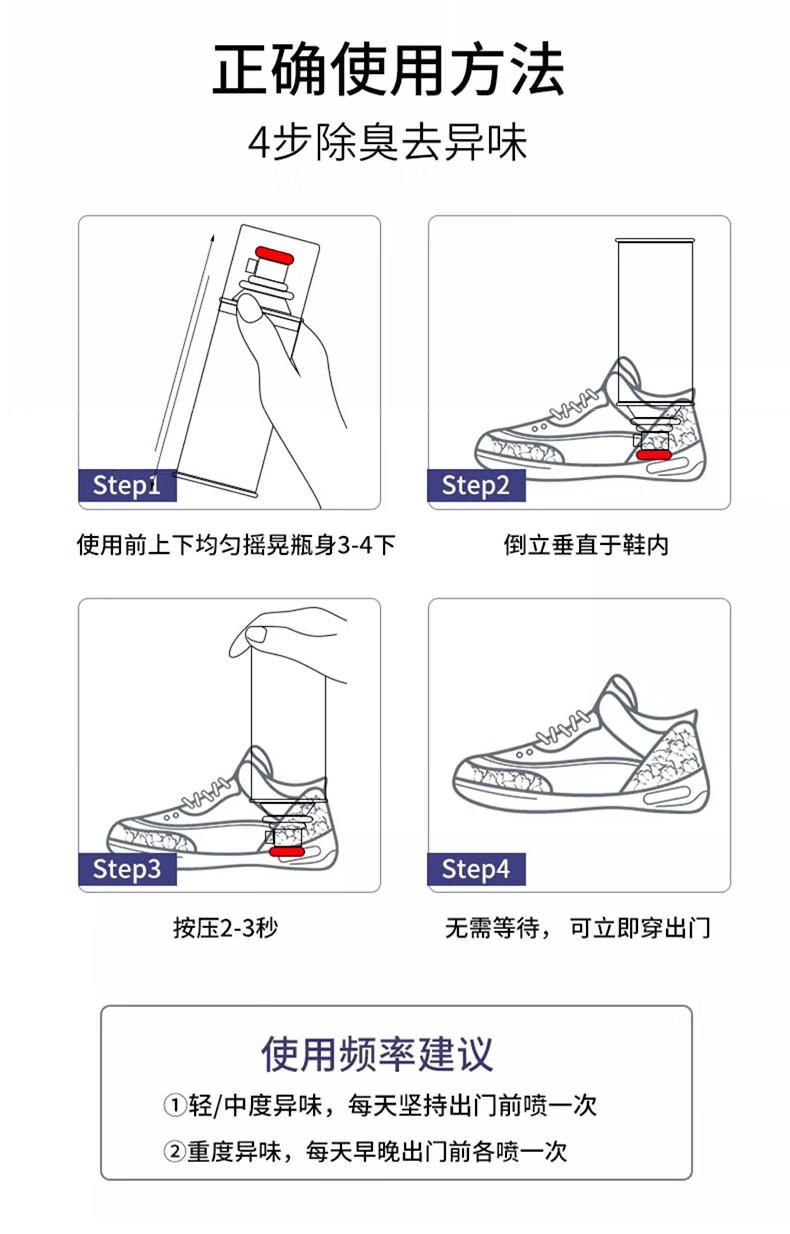 正确使用方法

4步除臭去异味

Step1

使用前上下均匀摇晃瓶身3-4下

Step2

倒立垂直于鞋内

Step3

按压2-3秒

Step4

无需等待，可立即穿出门

使用频率建议

①轻/中度异味，每天坚持出门前喷一次

②重度异味，每天早晚出门前各喷一次