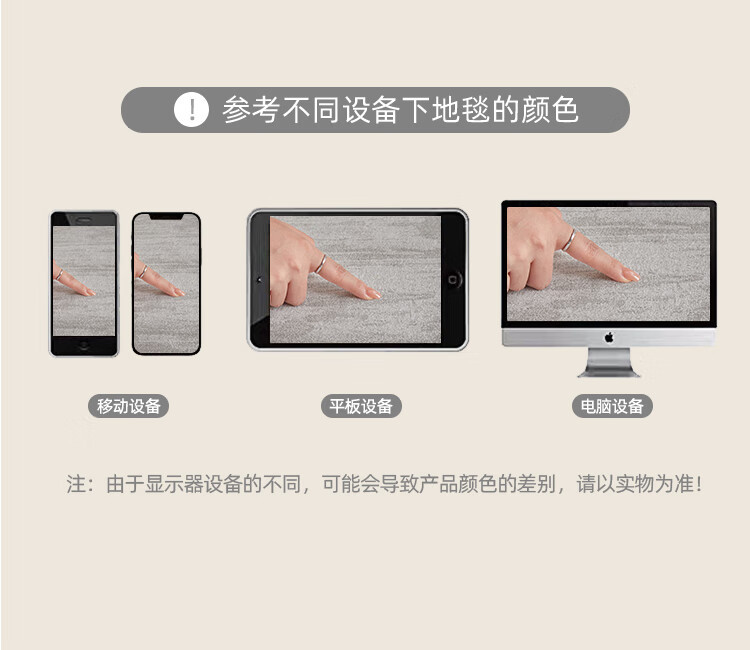 ! 参考不同设备下地毯的颜色

移动设备

平板设备

电脑设备

注：由于显示器设备的不同，可能会导致产品颜色的差别，请以实物为准！