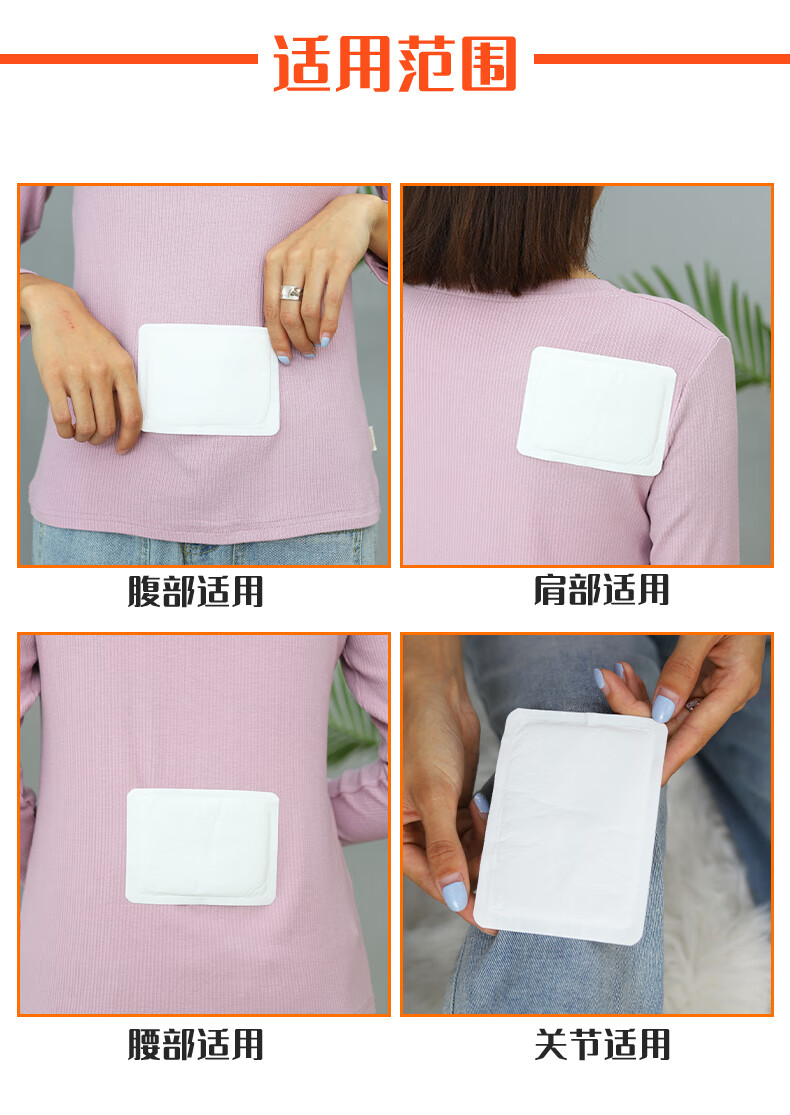 适用范围

腹部适用

肩部适用

腰部适用

关节适用